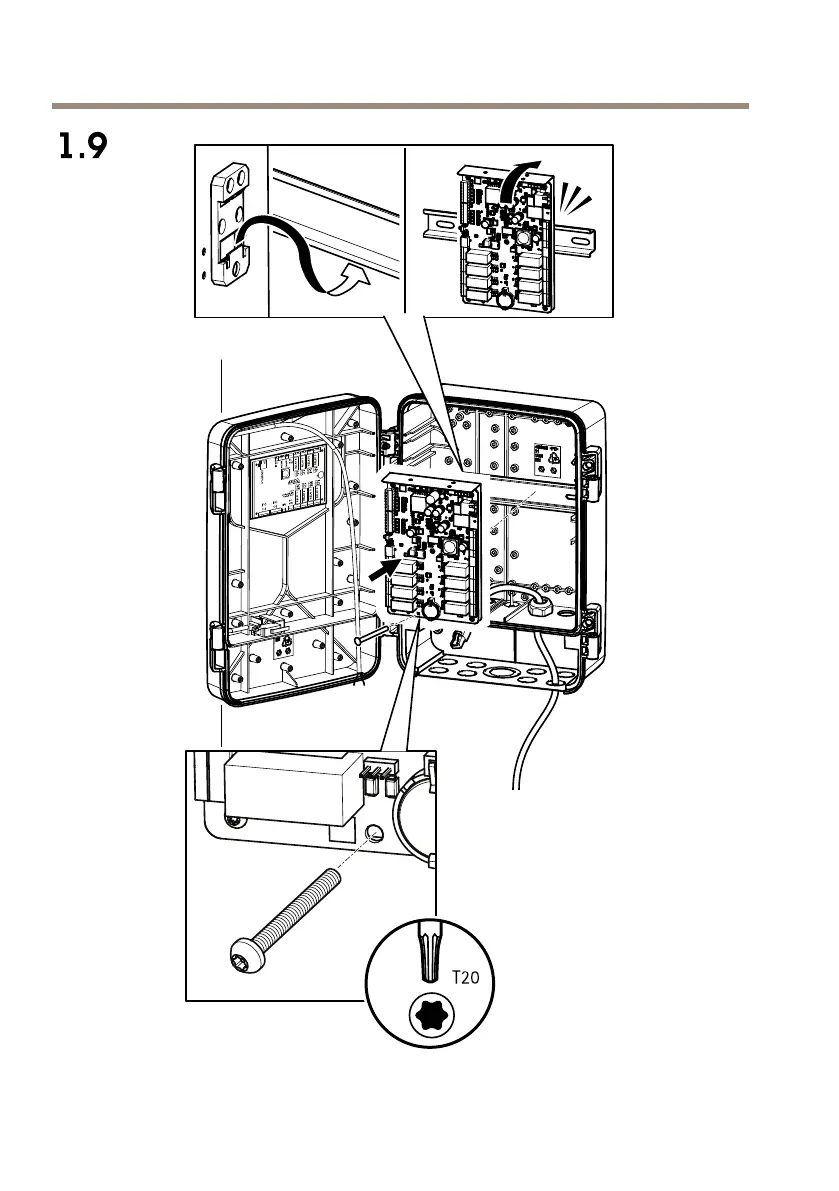 1.9

T20