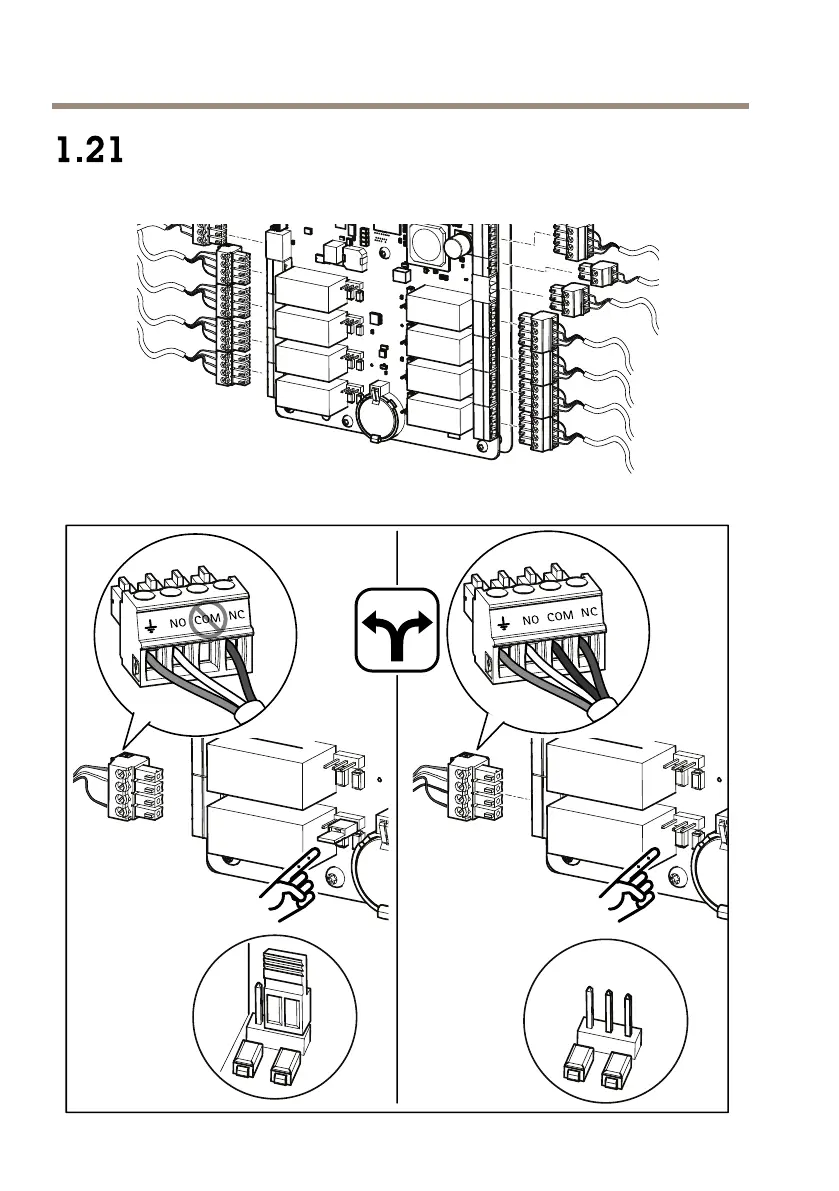 1.21

NO COM NC

NO COM NC