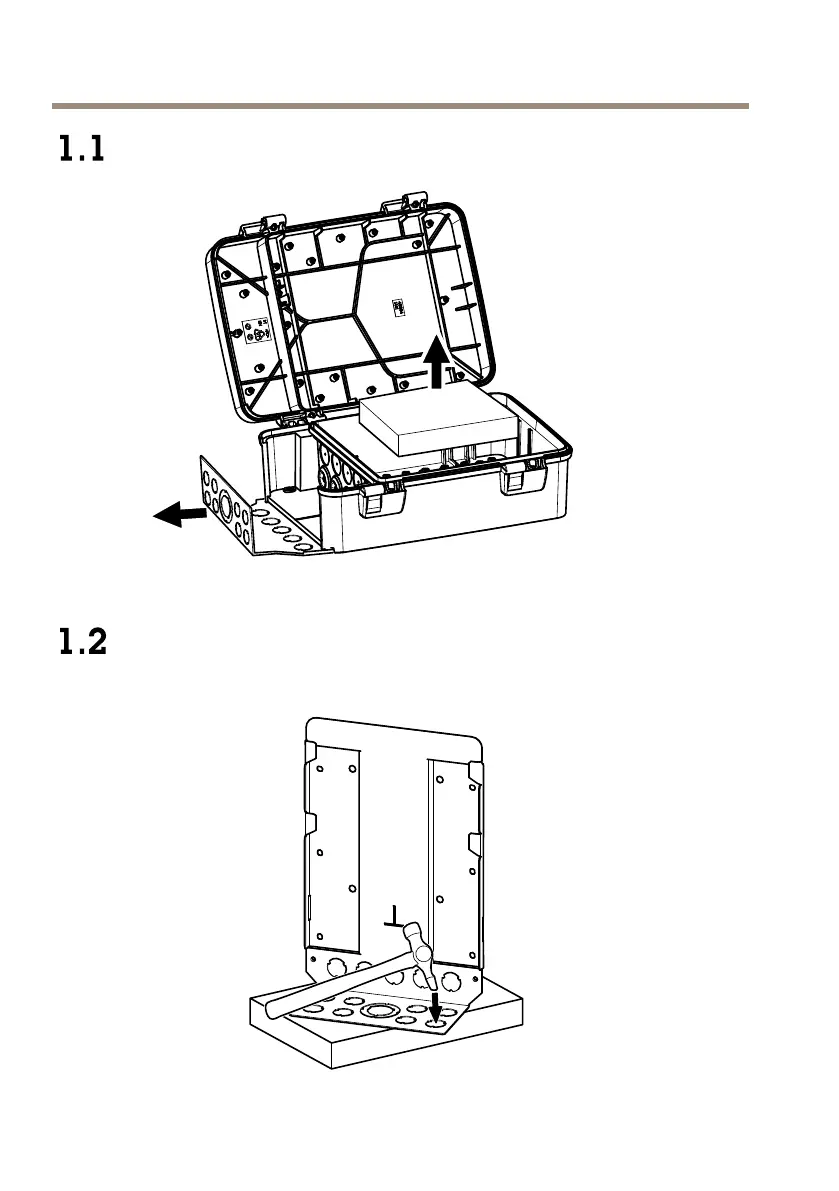 1.1

1.2