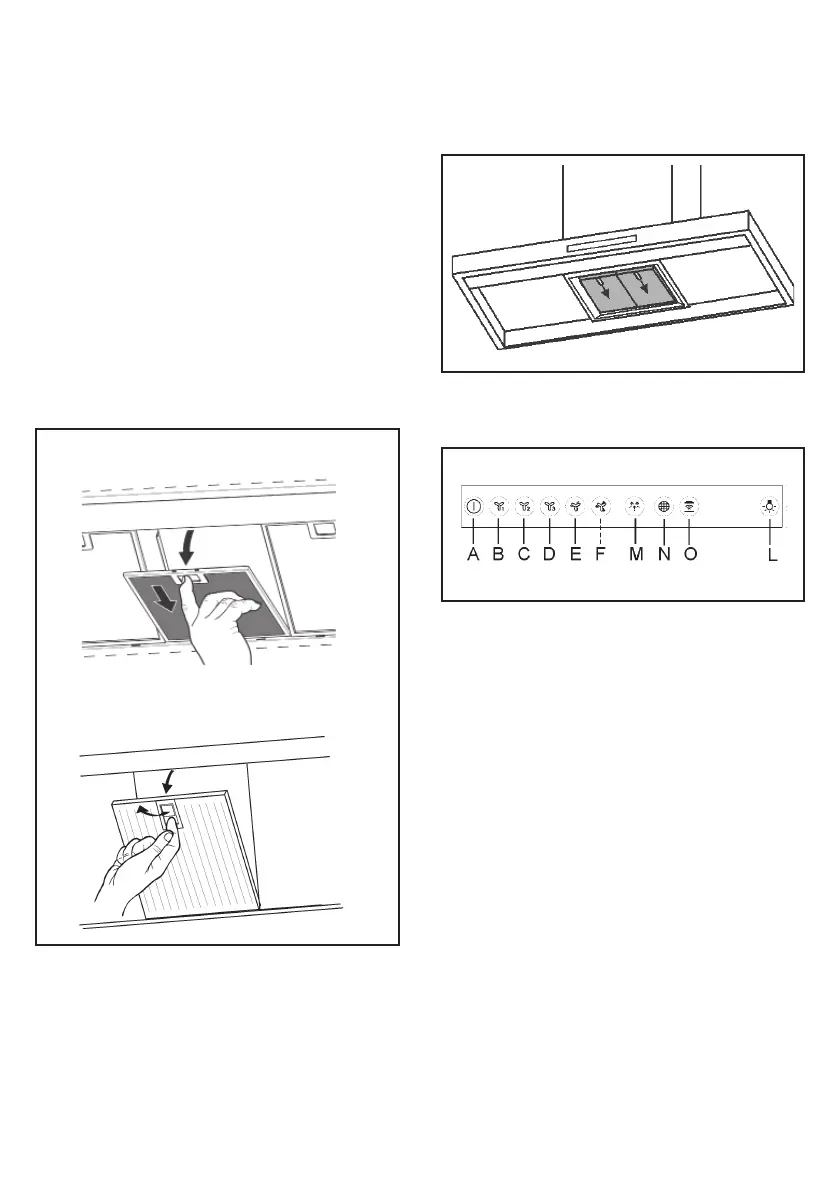 A B C D E F M N O L