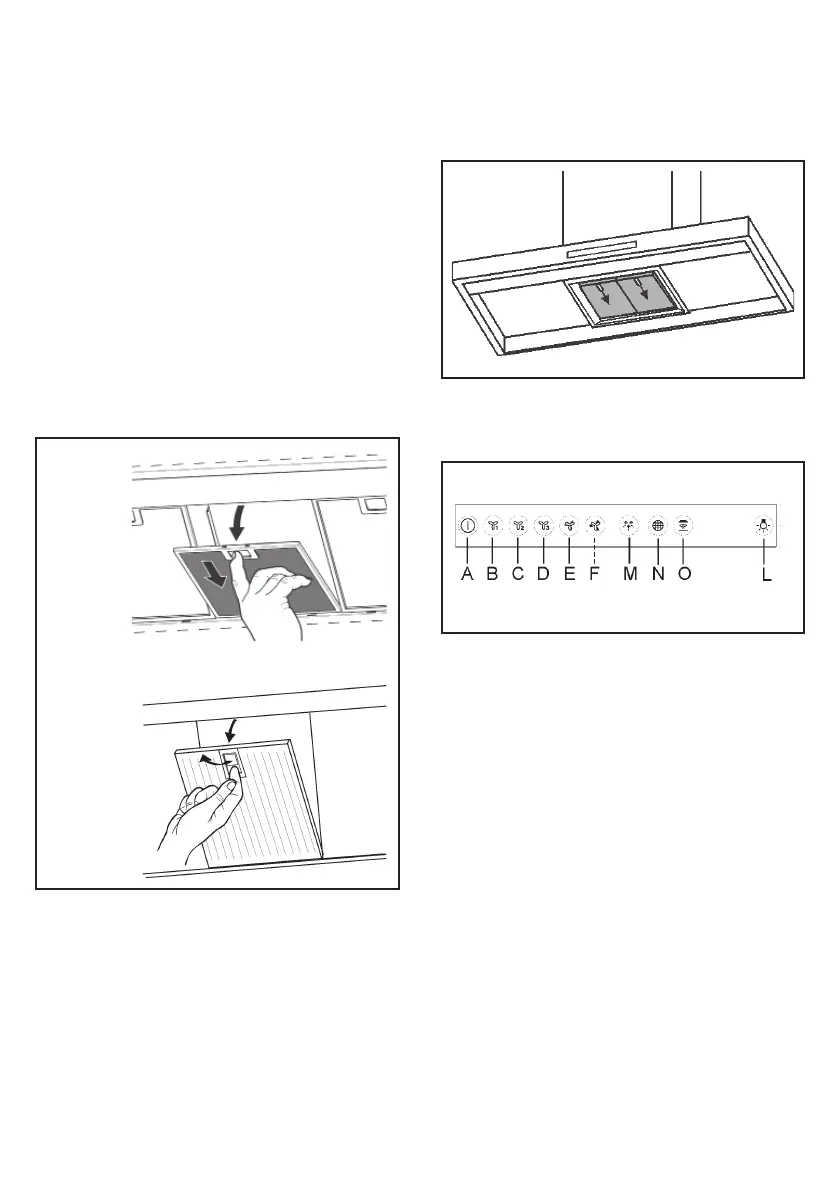 A B C D E F M N O L