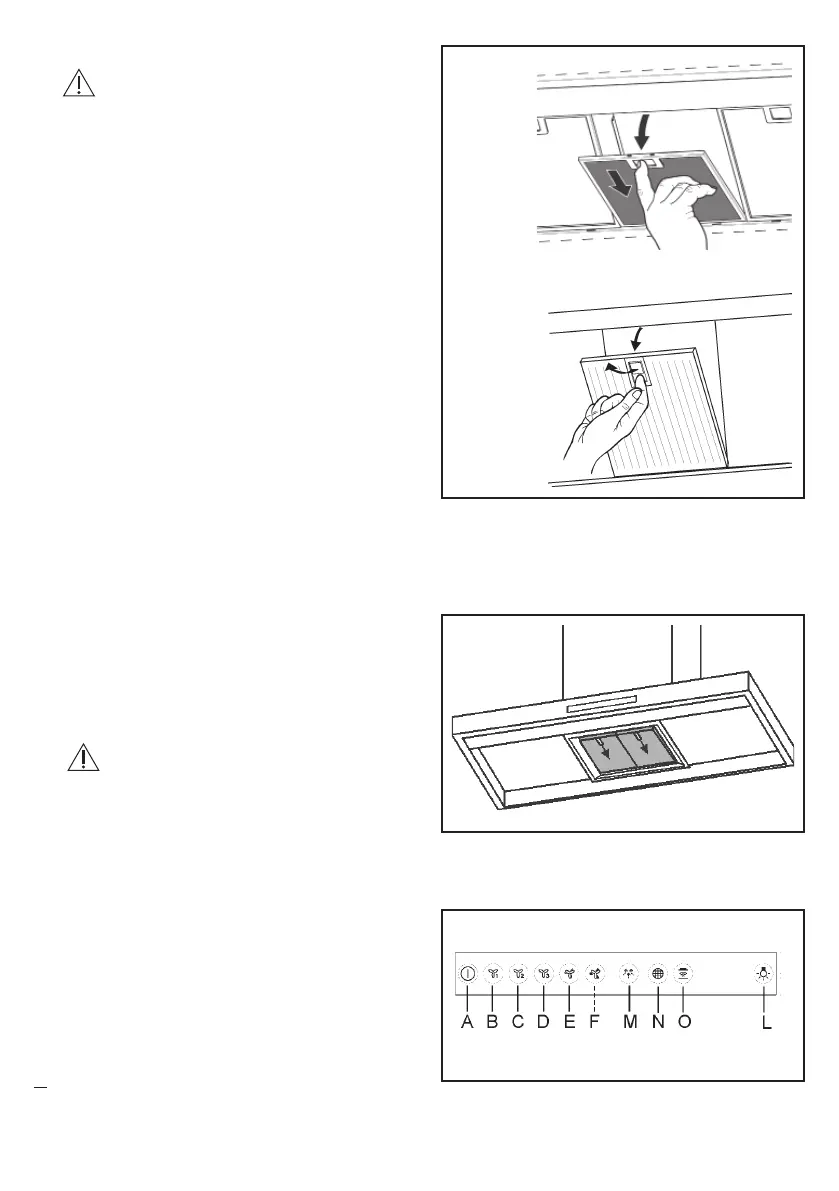 A B C D E F M N O L