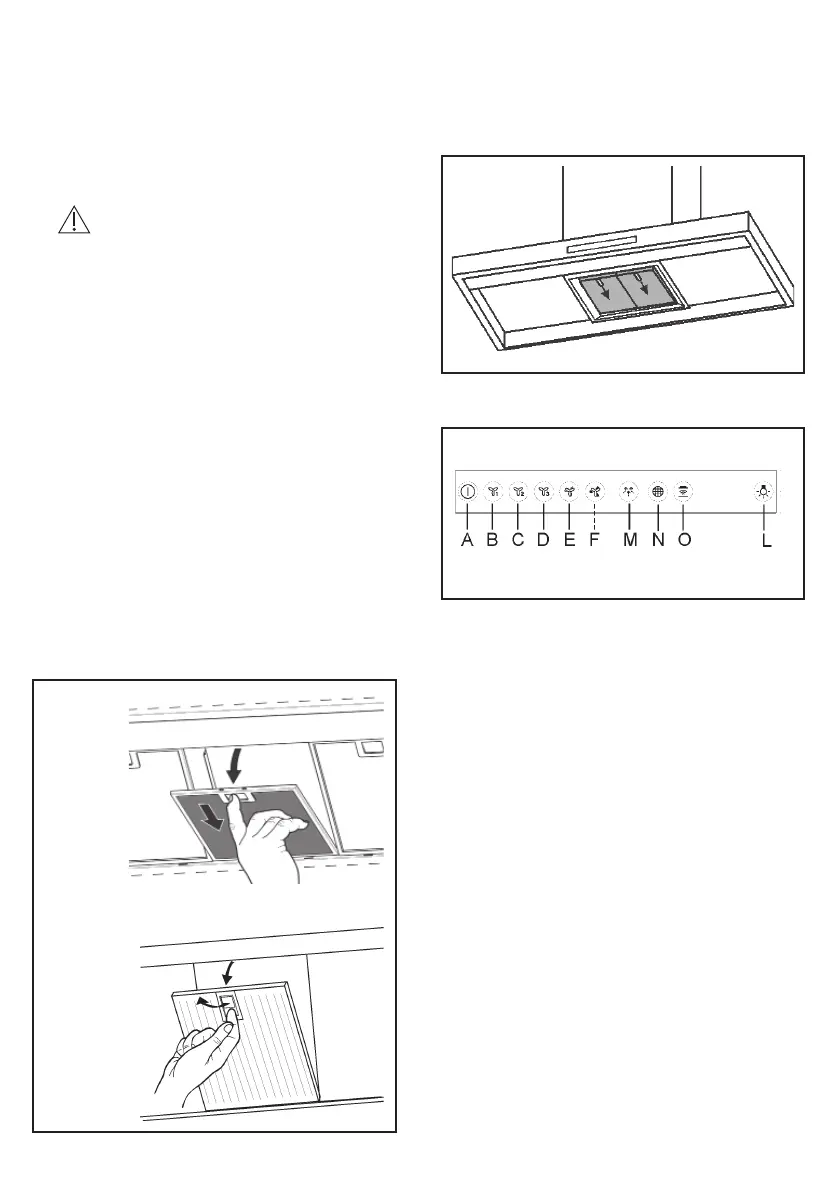 A B C D E F M N O L