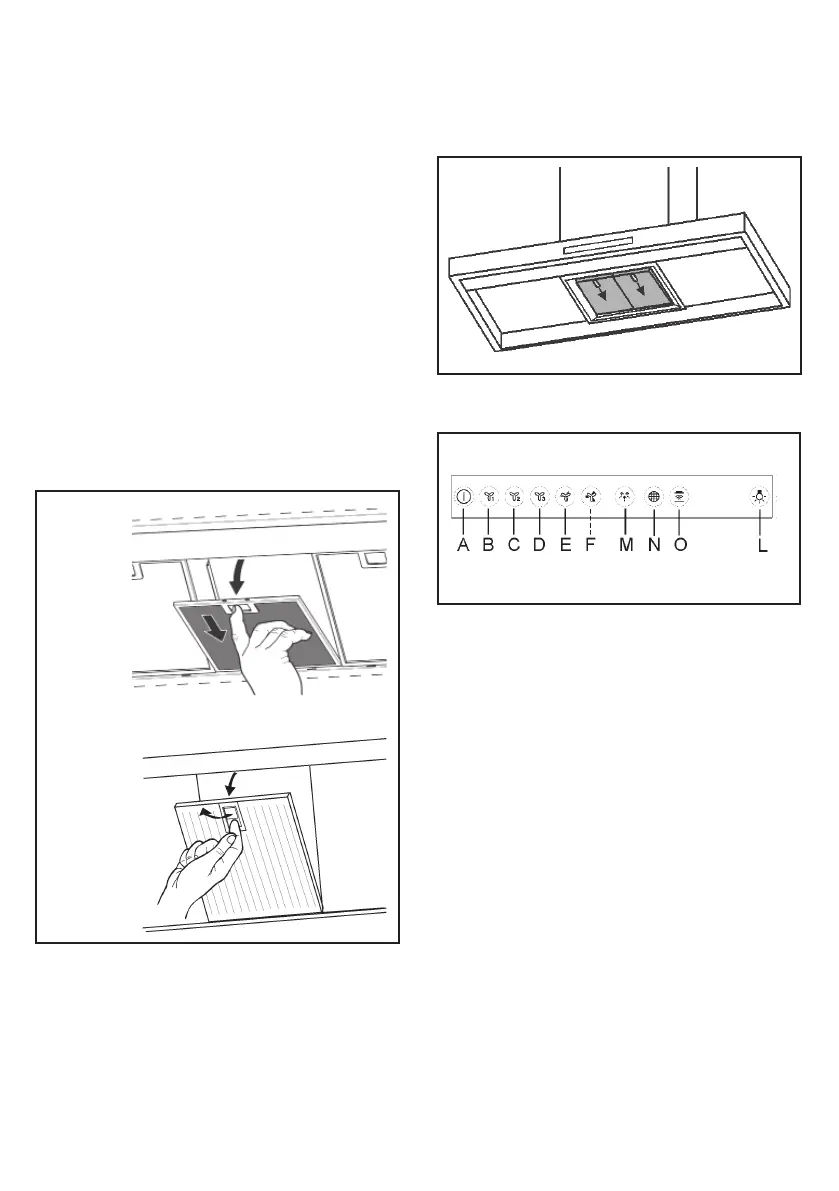 A B C D E F M N O L