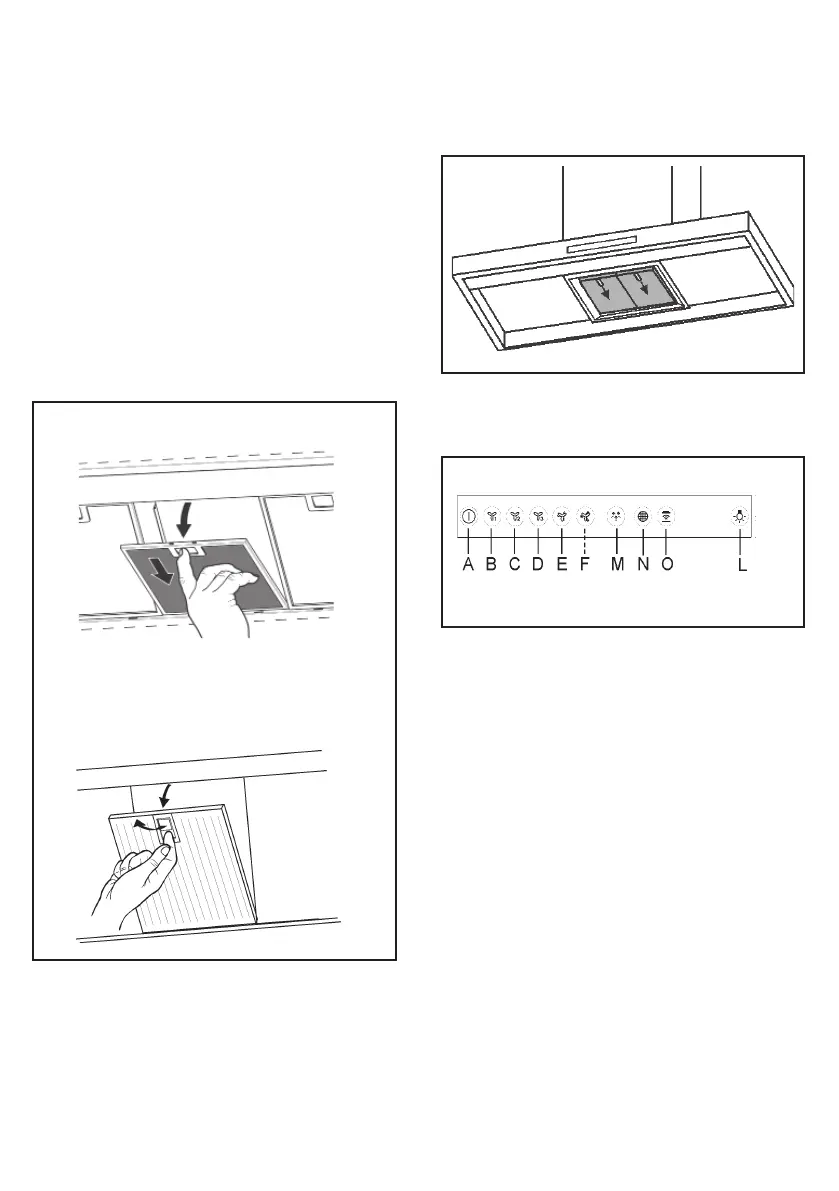 A B C D E F M N O L