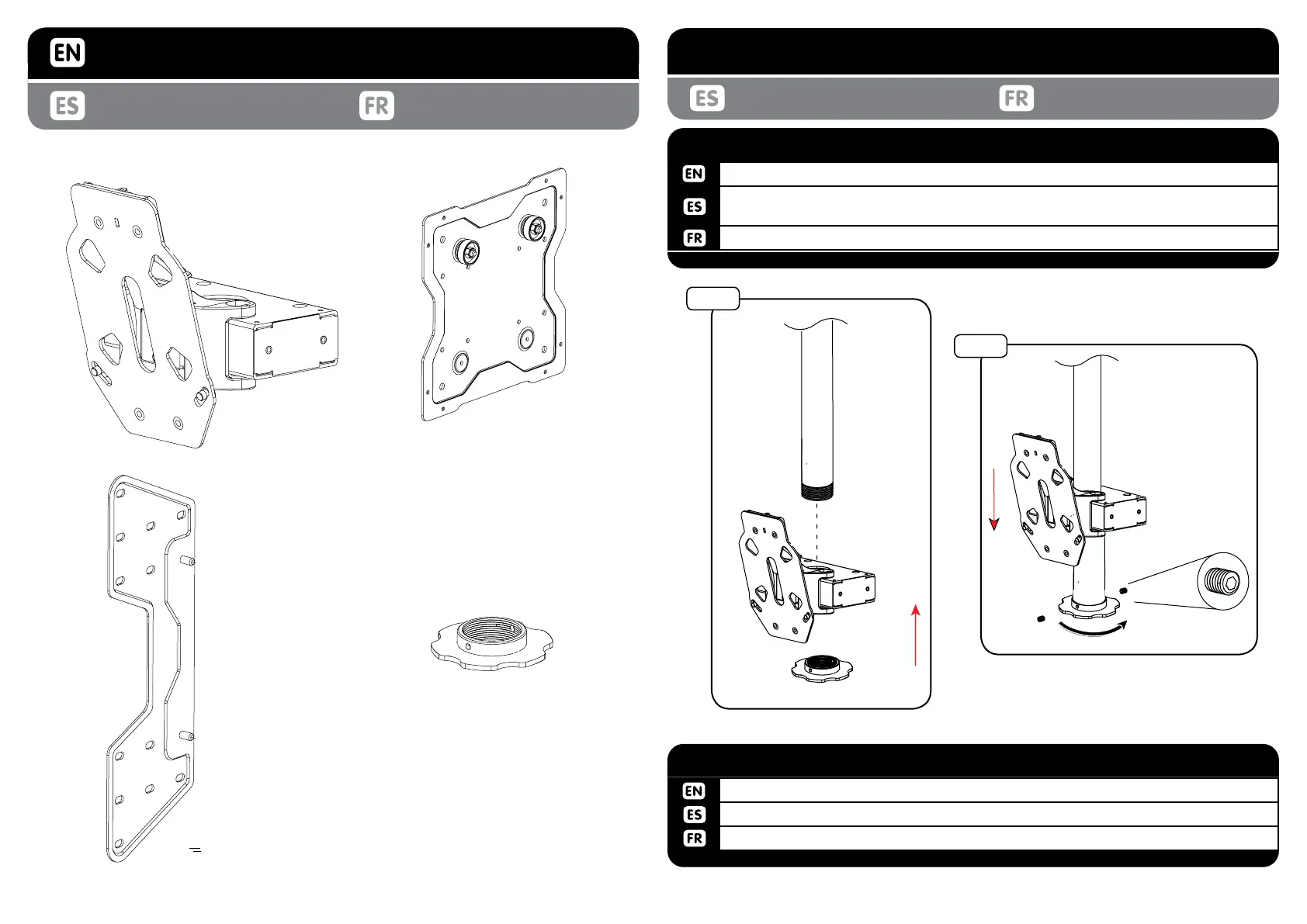 EN

ES FR

ES FR

EN

ES

FR

EN

ES

FR