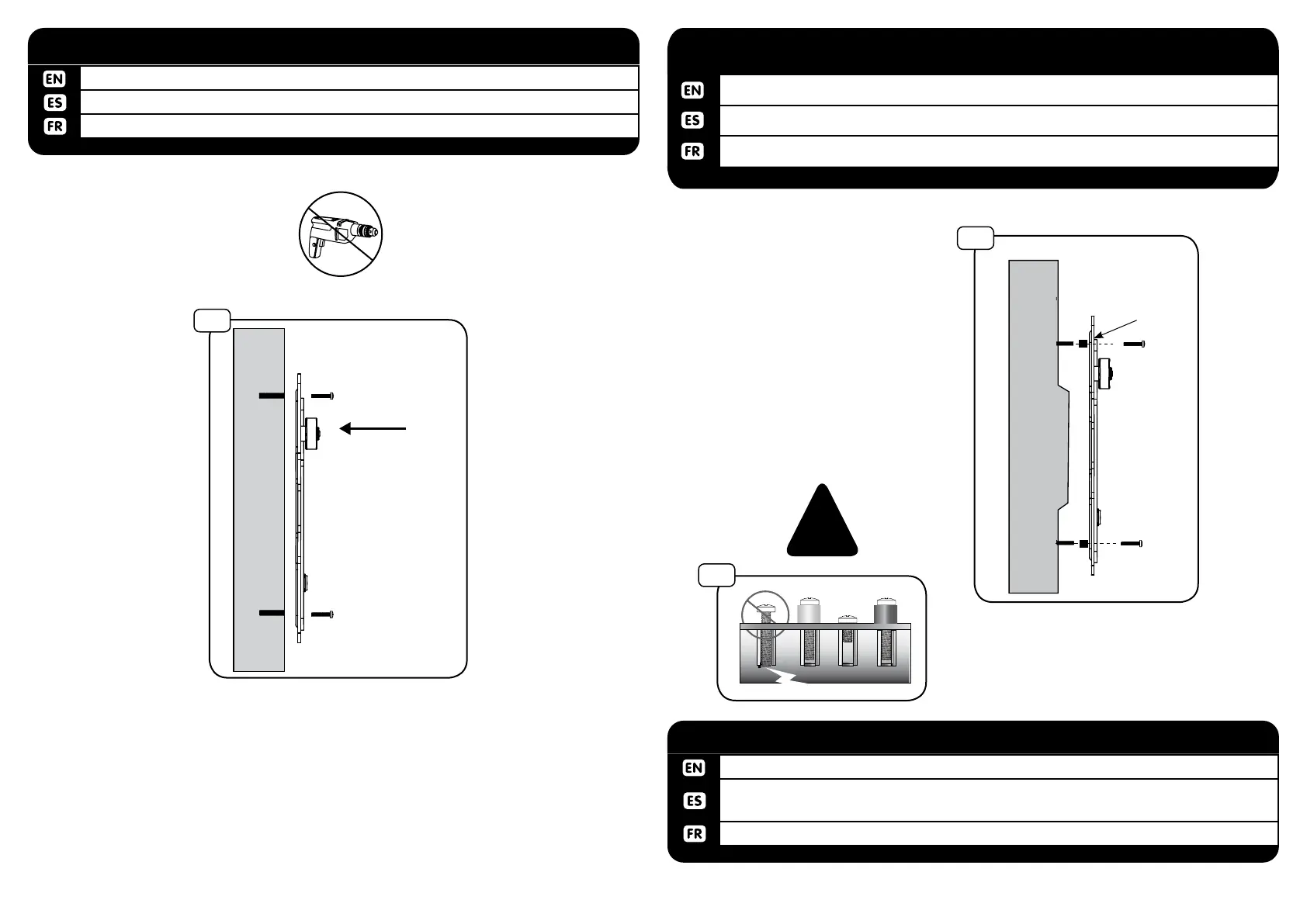 EN
ES
FR

EN
ES
FR

EN
ES
FR