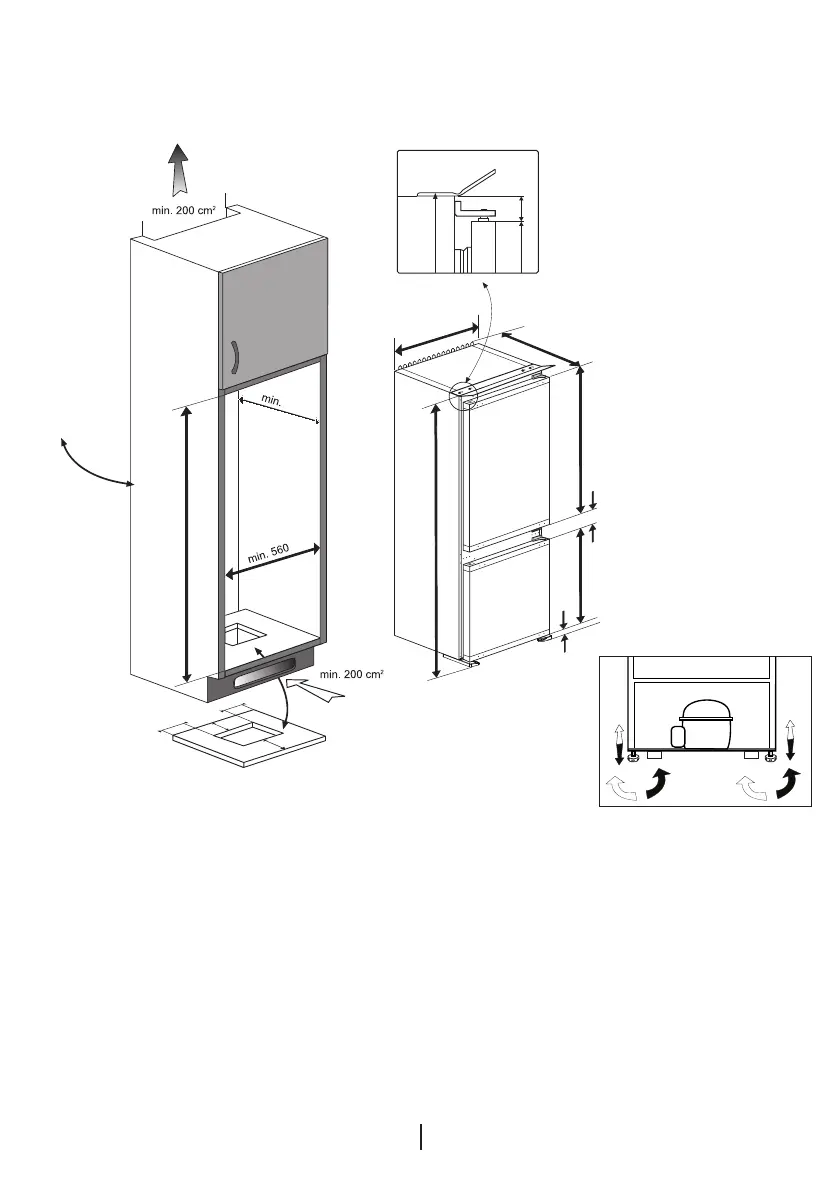 min. 200 cm²

min.

min. 560

min. 200 cm²