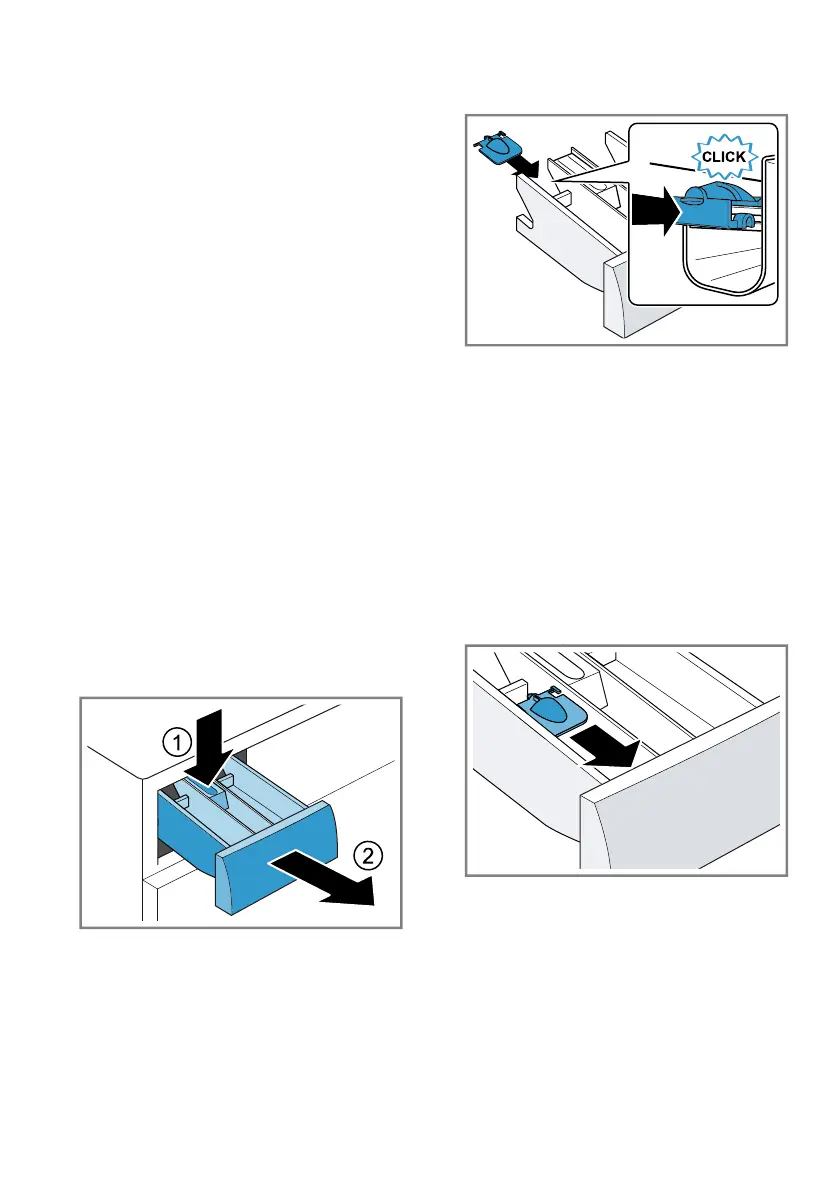 CLICK

1

2