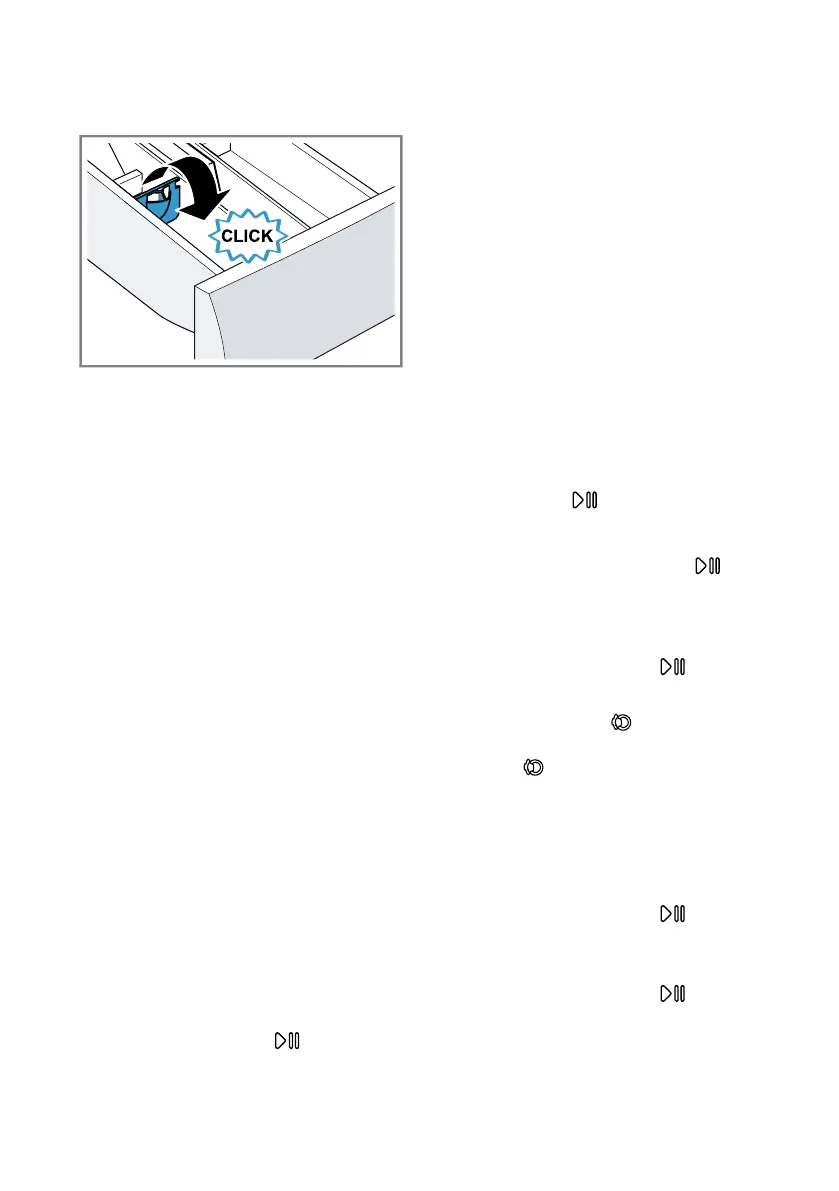 CLICK