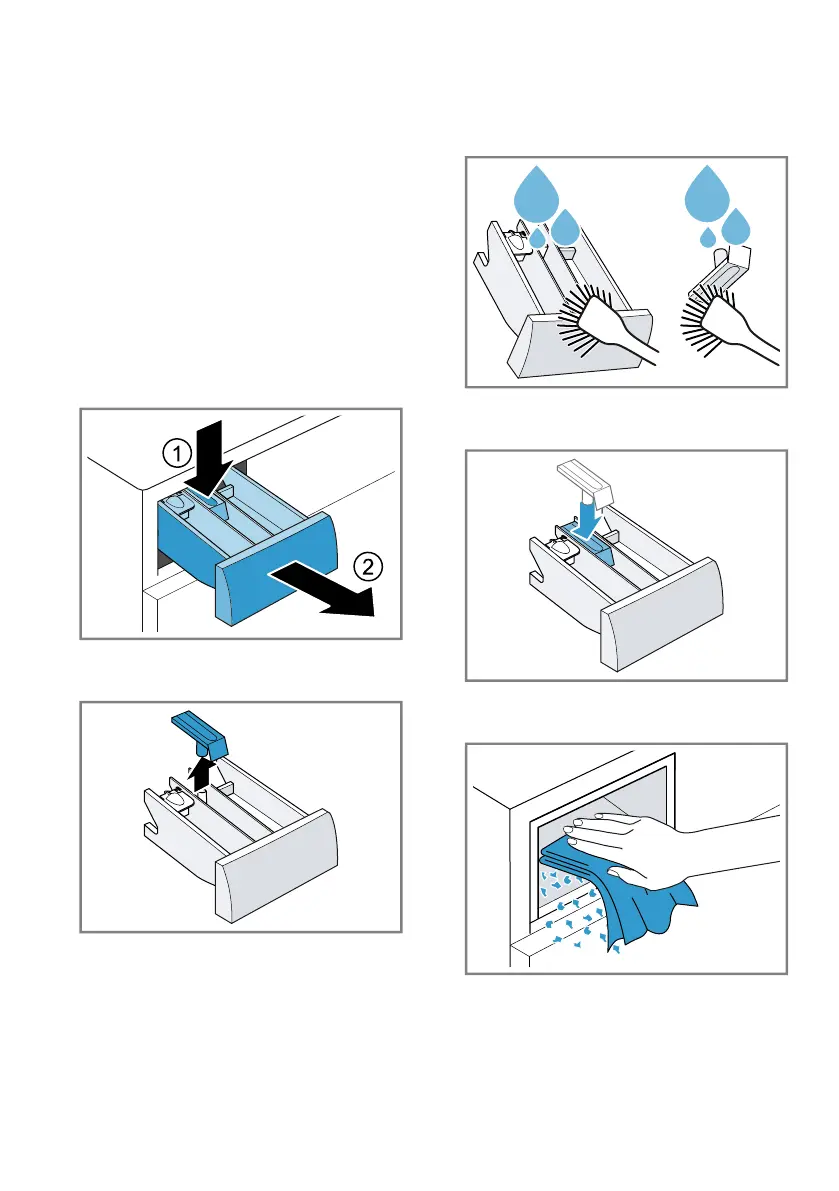 1

2