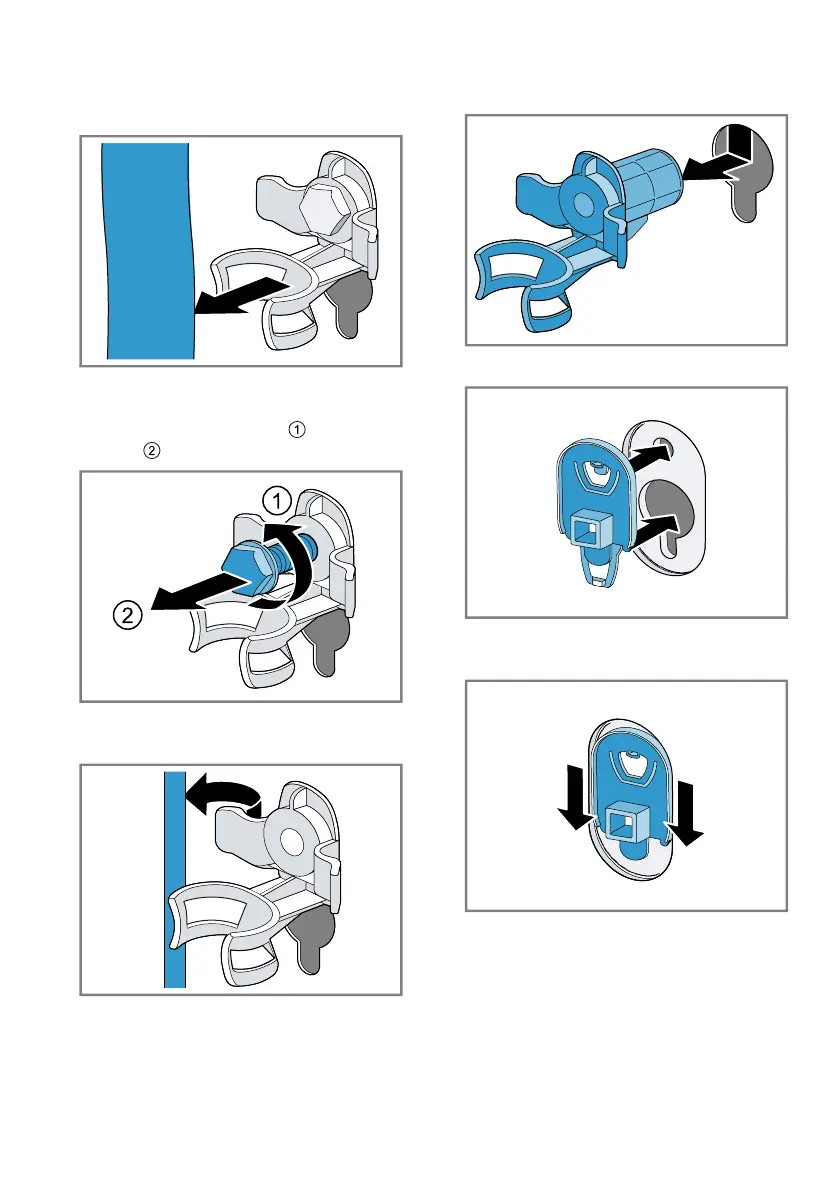 1
2
1
2