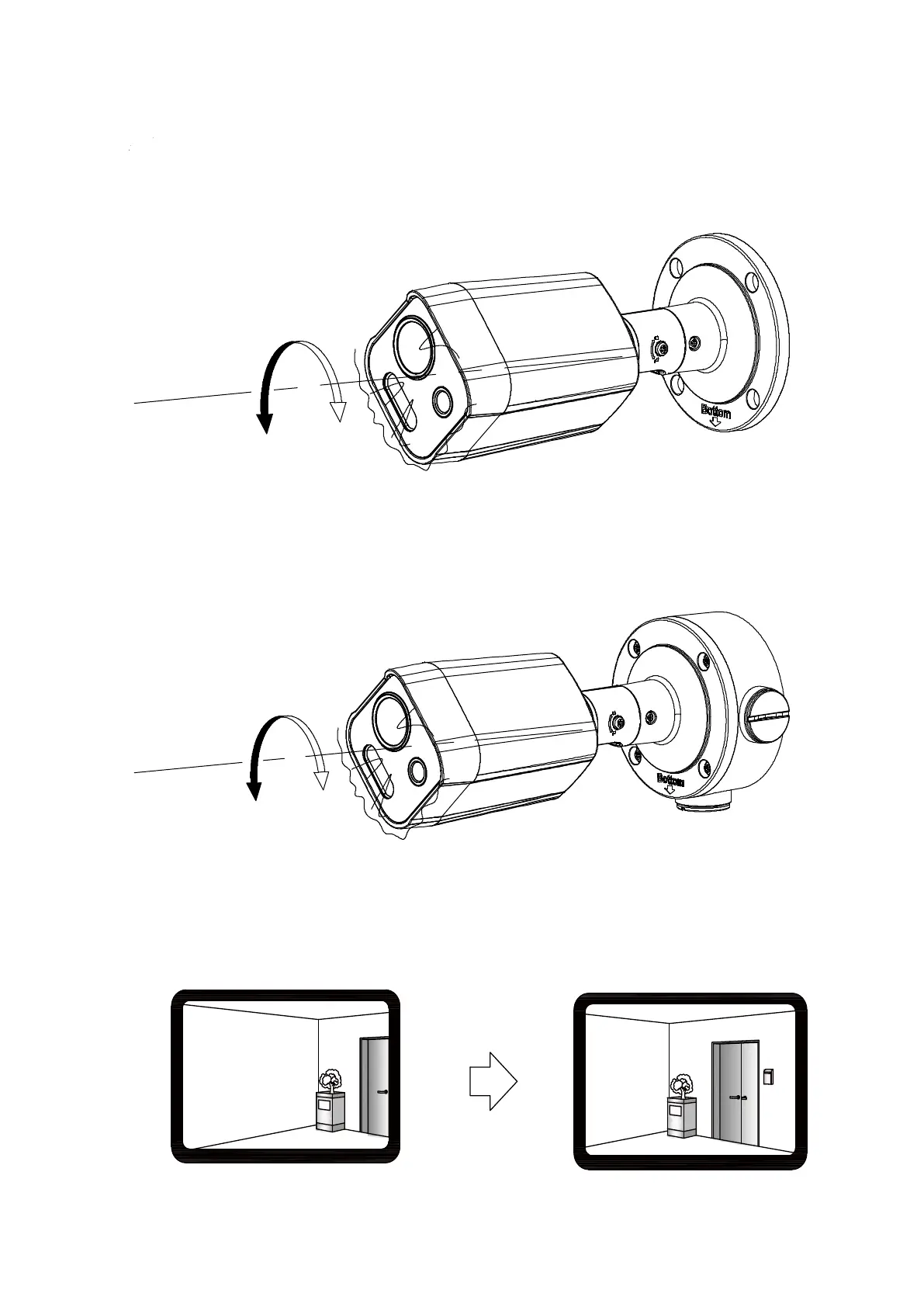 Bottom

Bottom