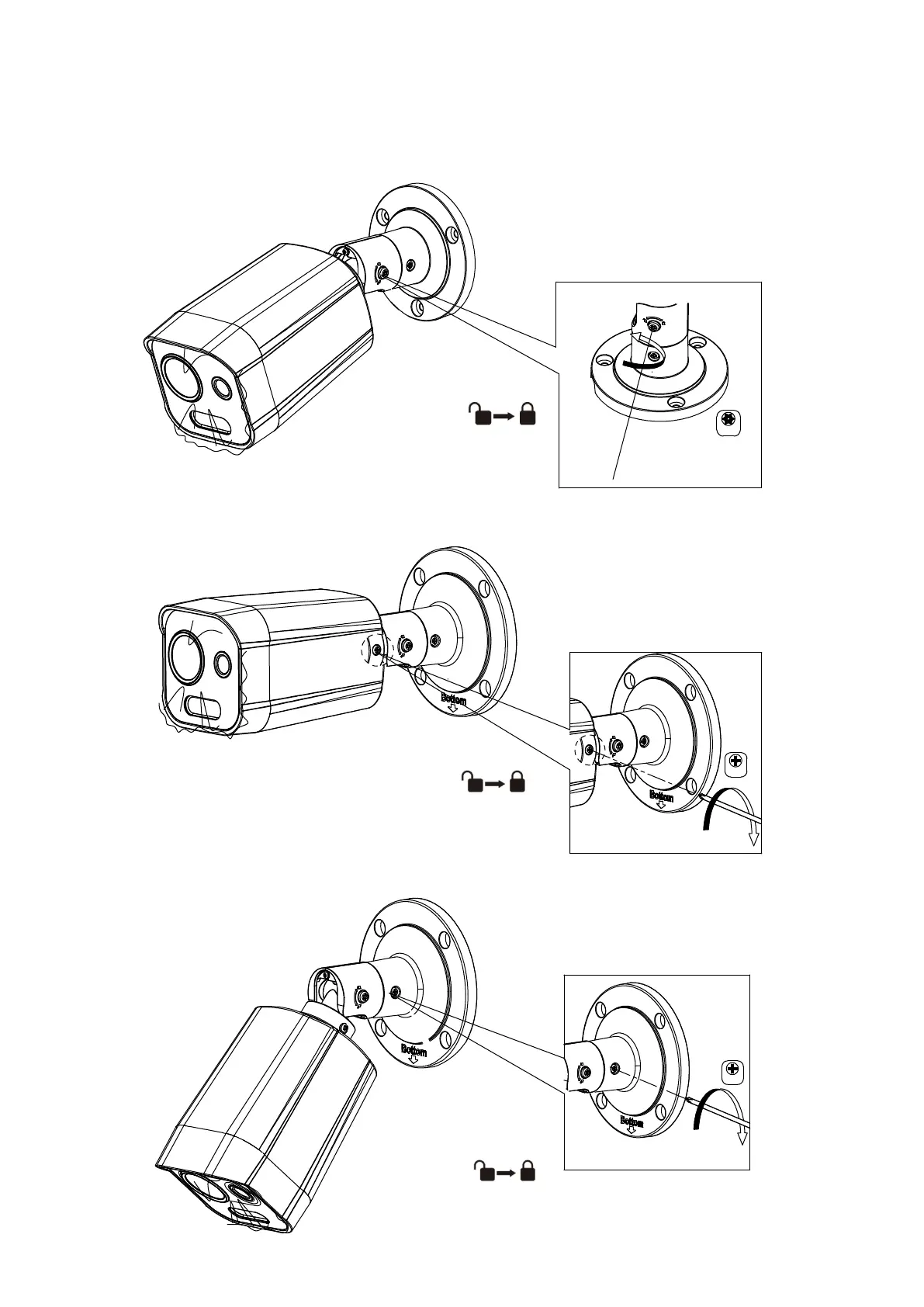 Bottom

Bottom

Bottom

Bottom