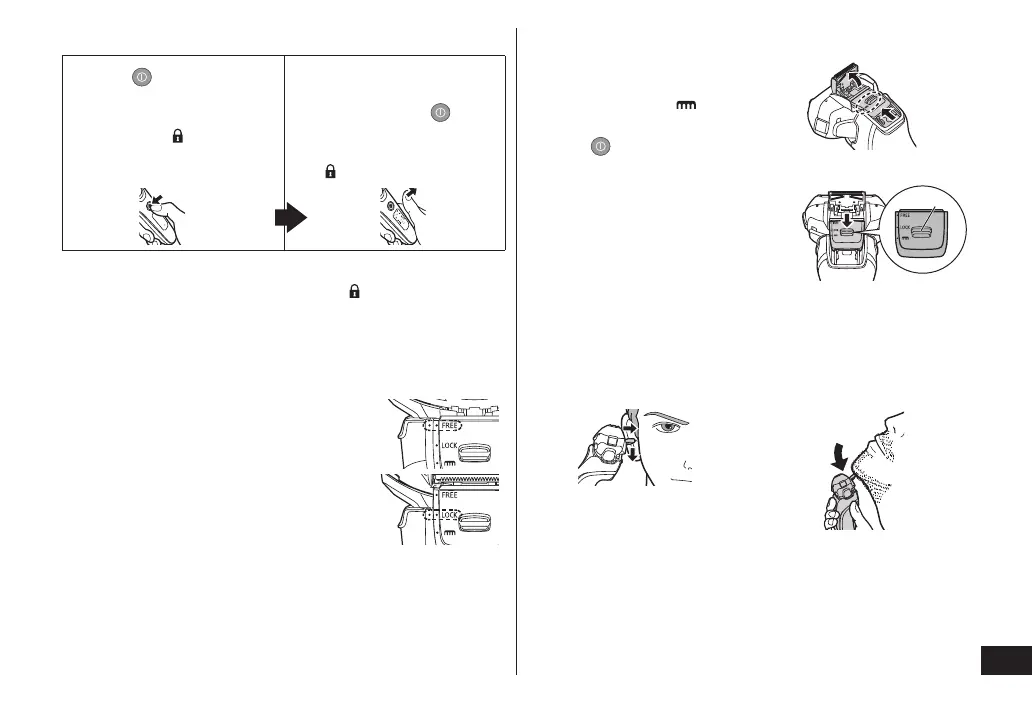 FREE
LOCK

FREE
LOCK

FREE
LOCK