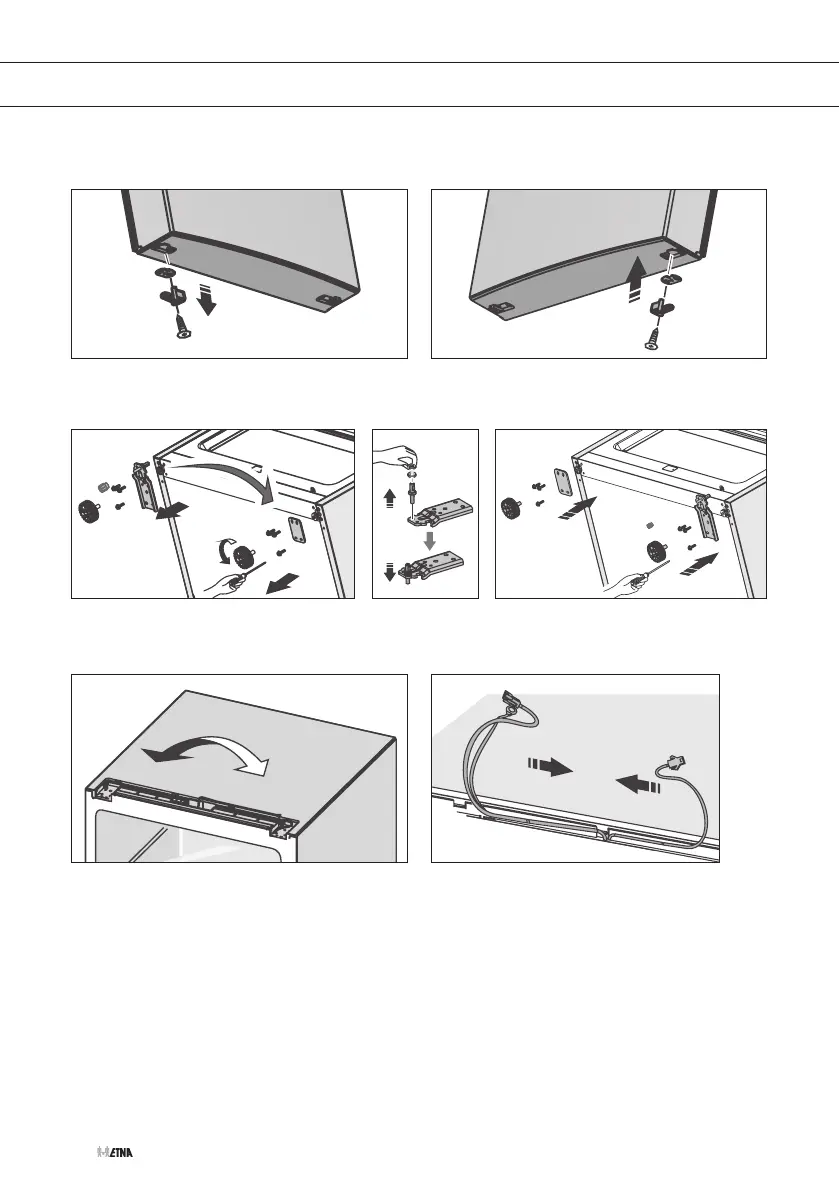 ETNA