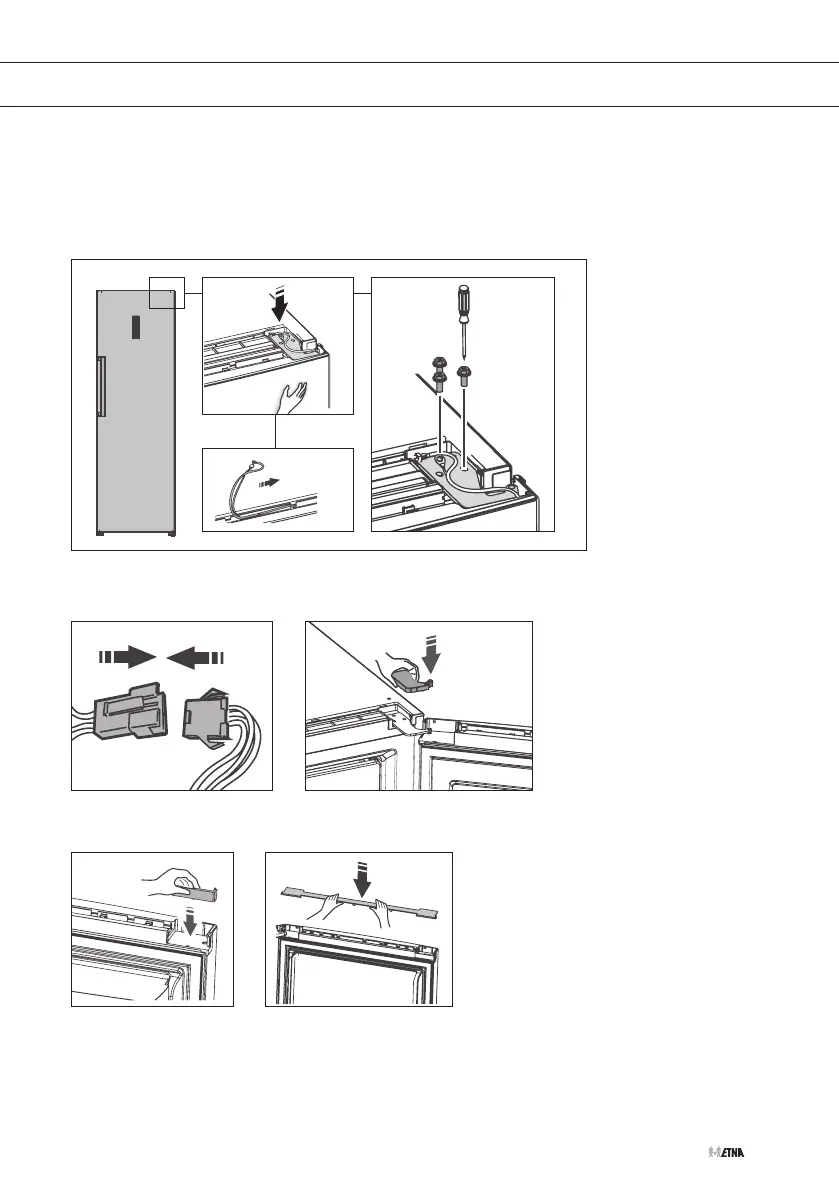 ETNA