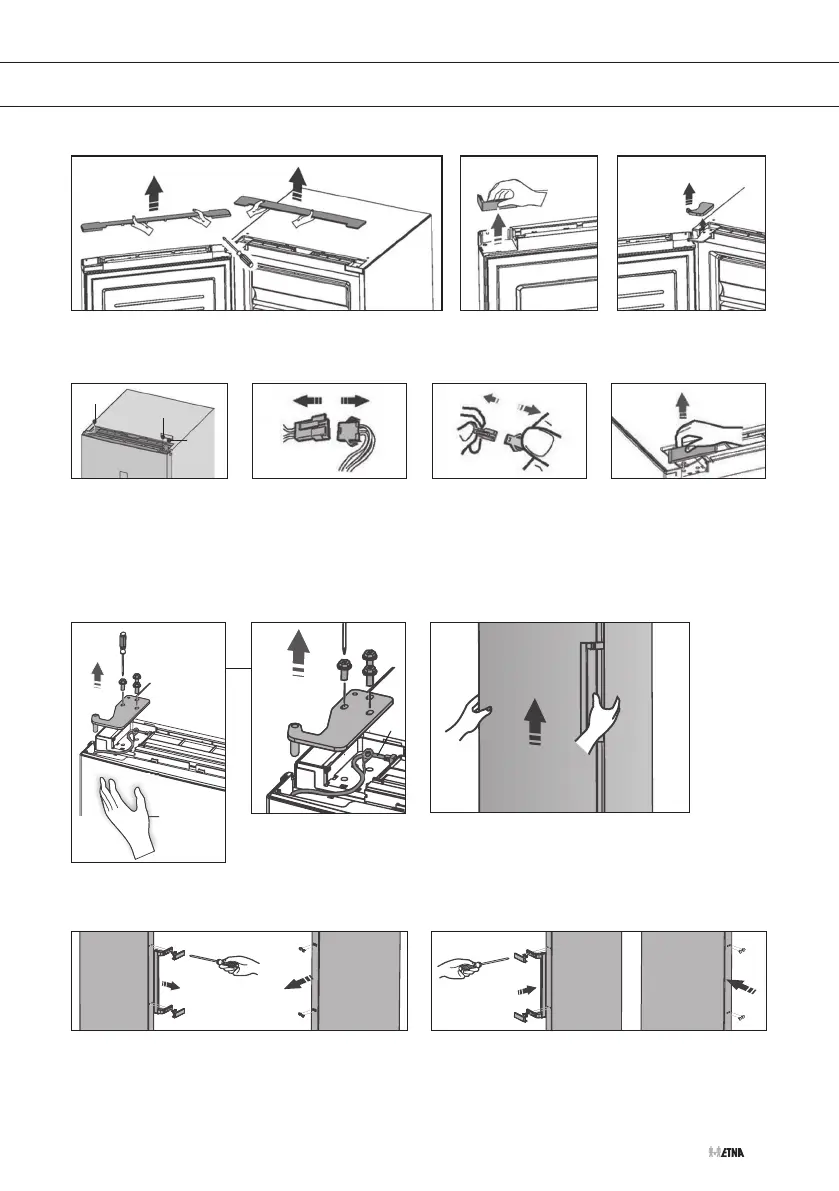 ETNA