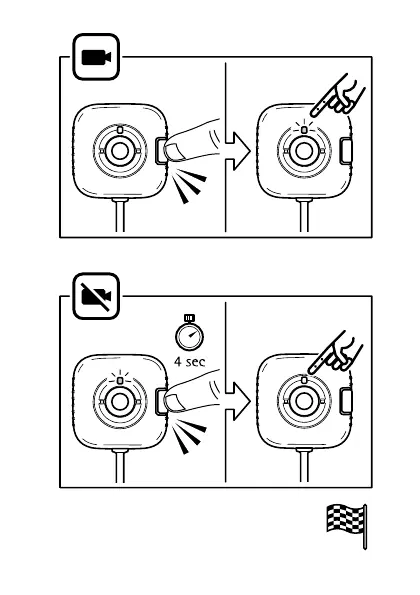 4 sec