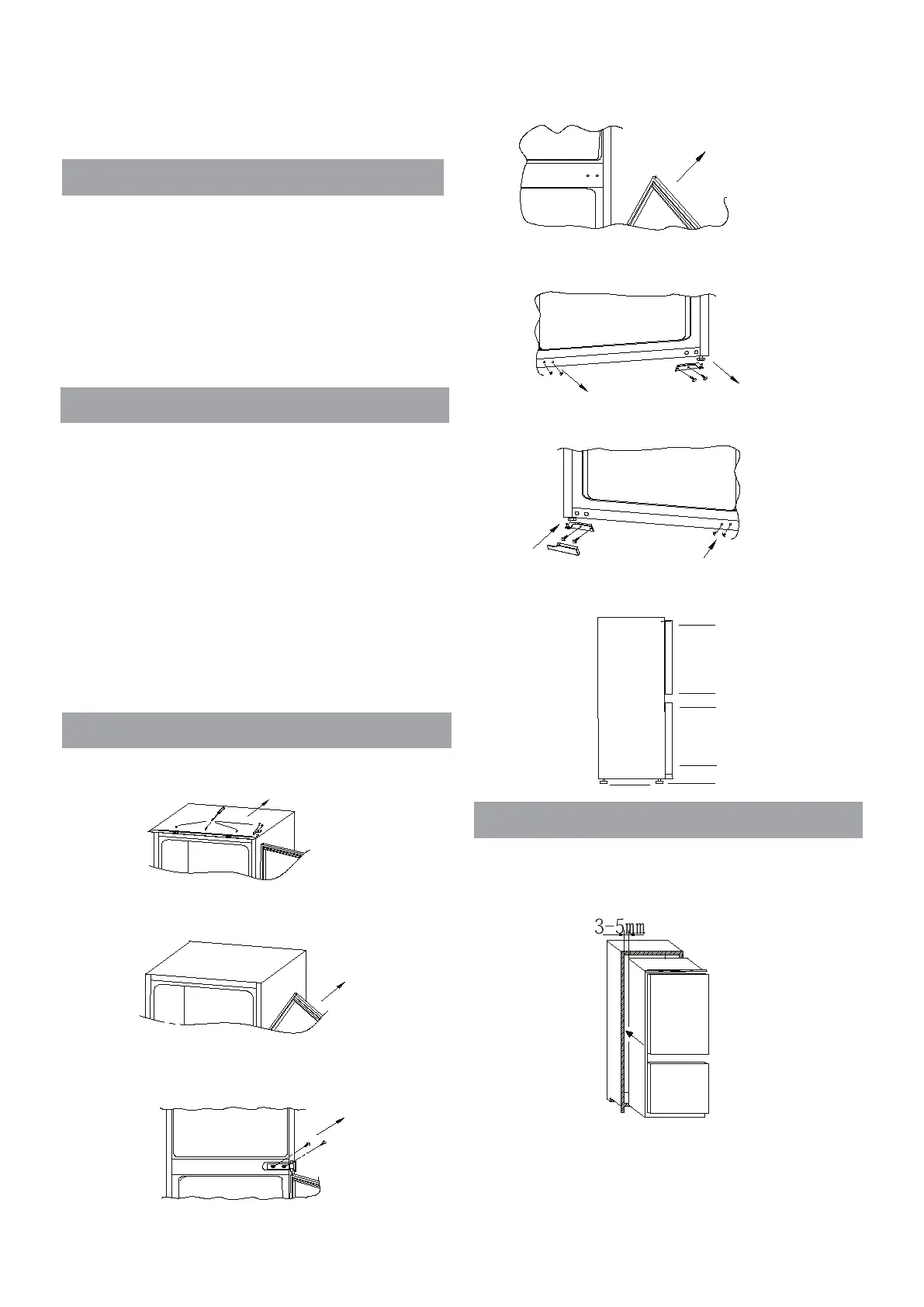 3-5mm