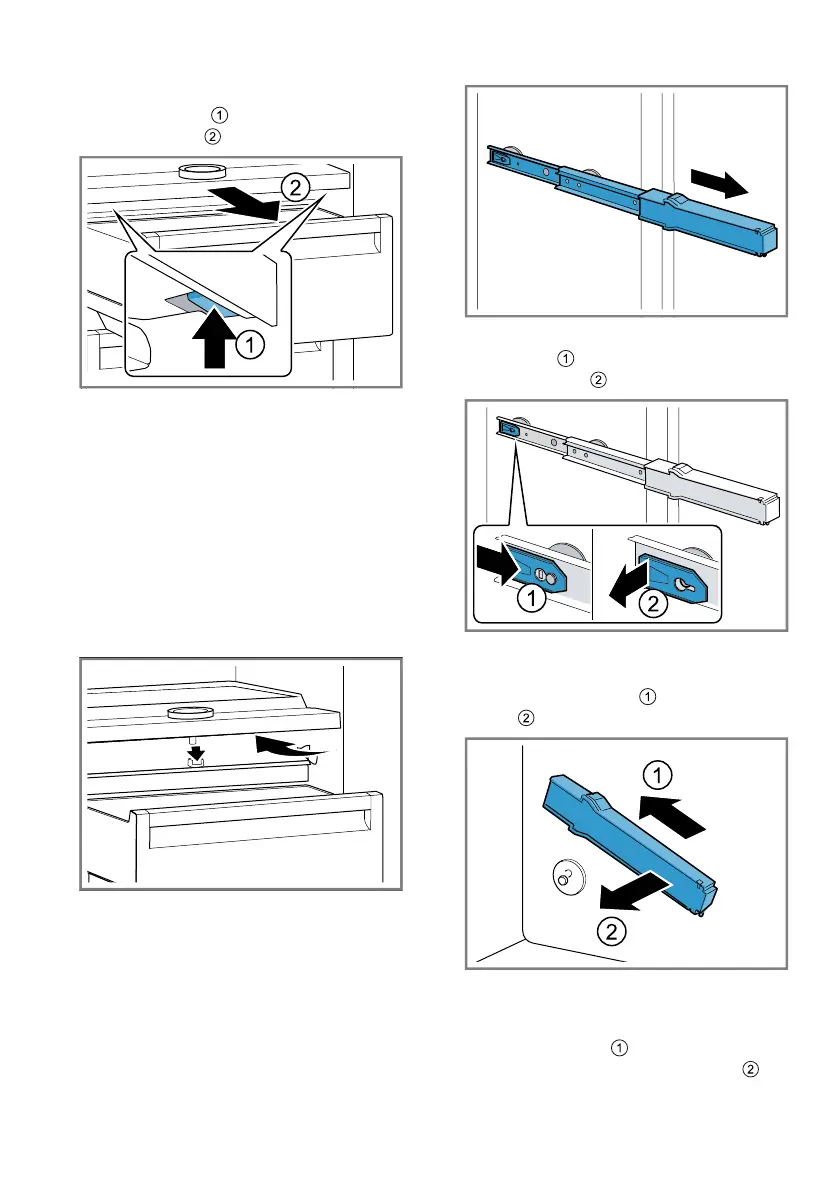 ①
②

②

①

①
②

①
②

①
②

①

②

①
②