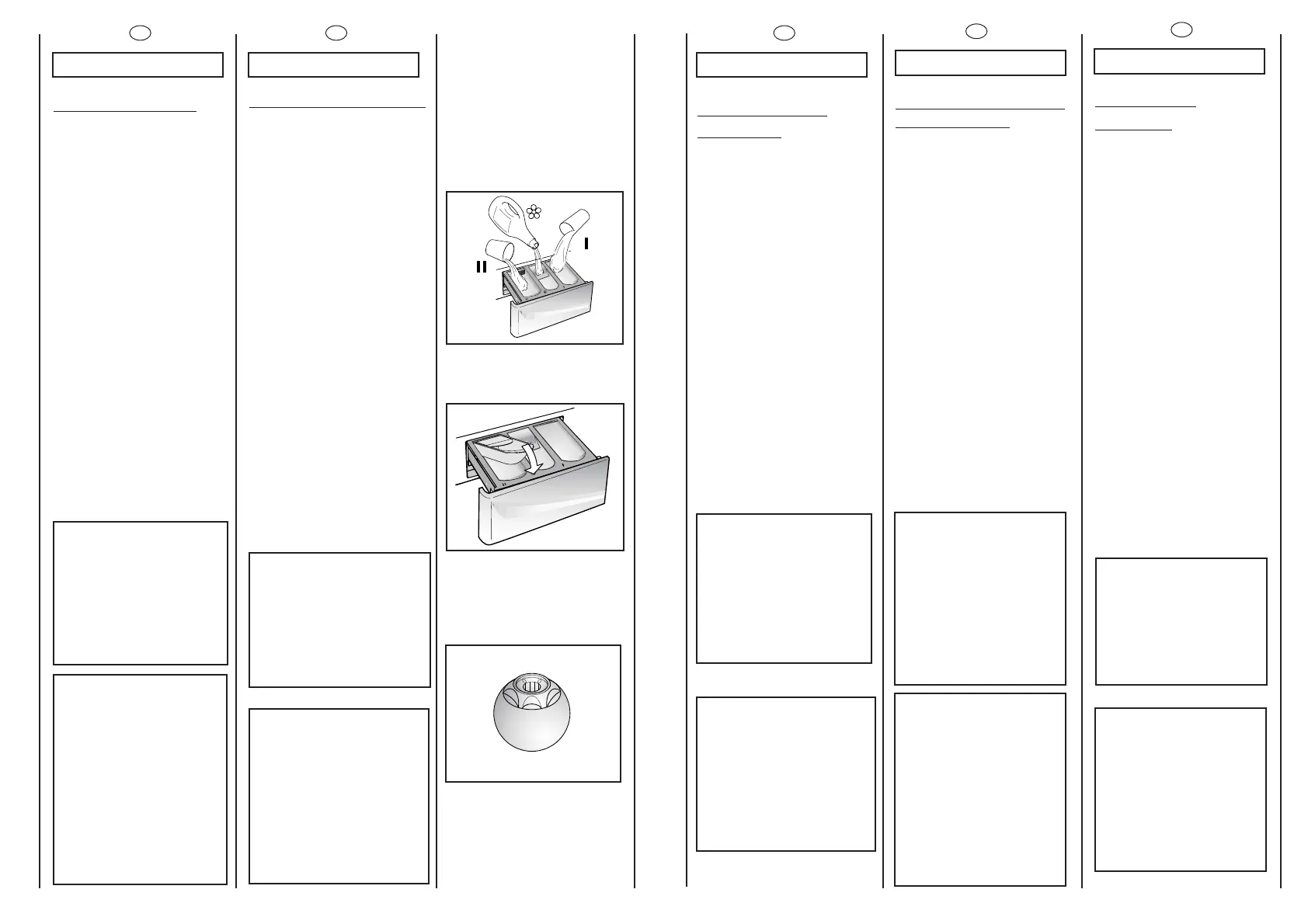 II

I