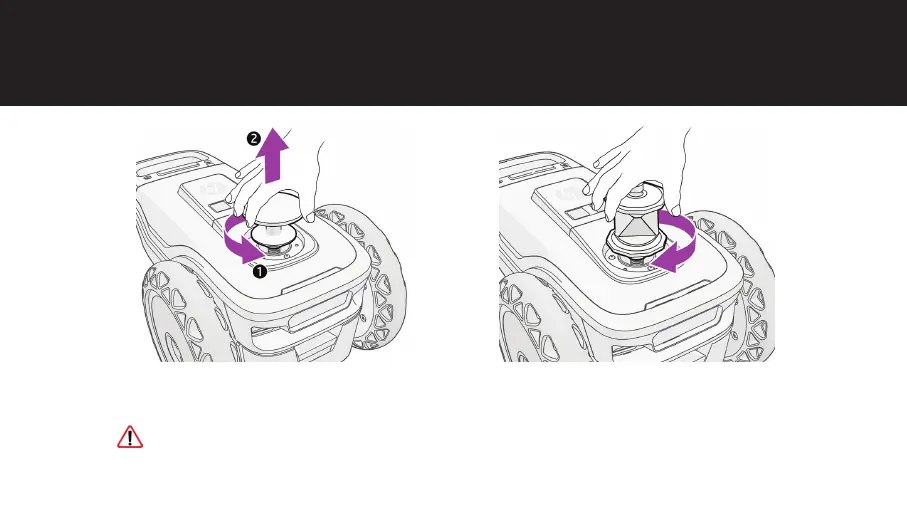 ❷
❶