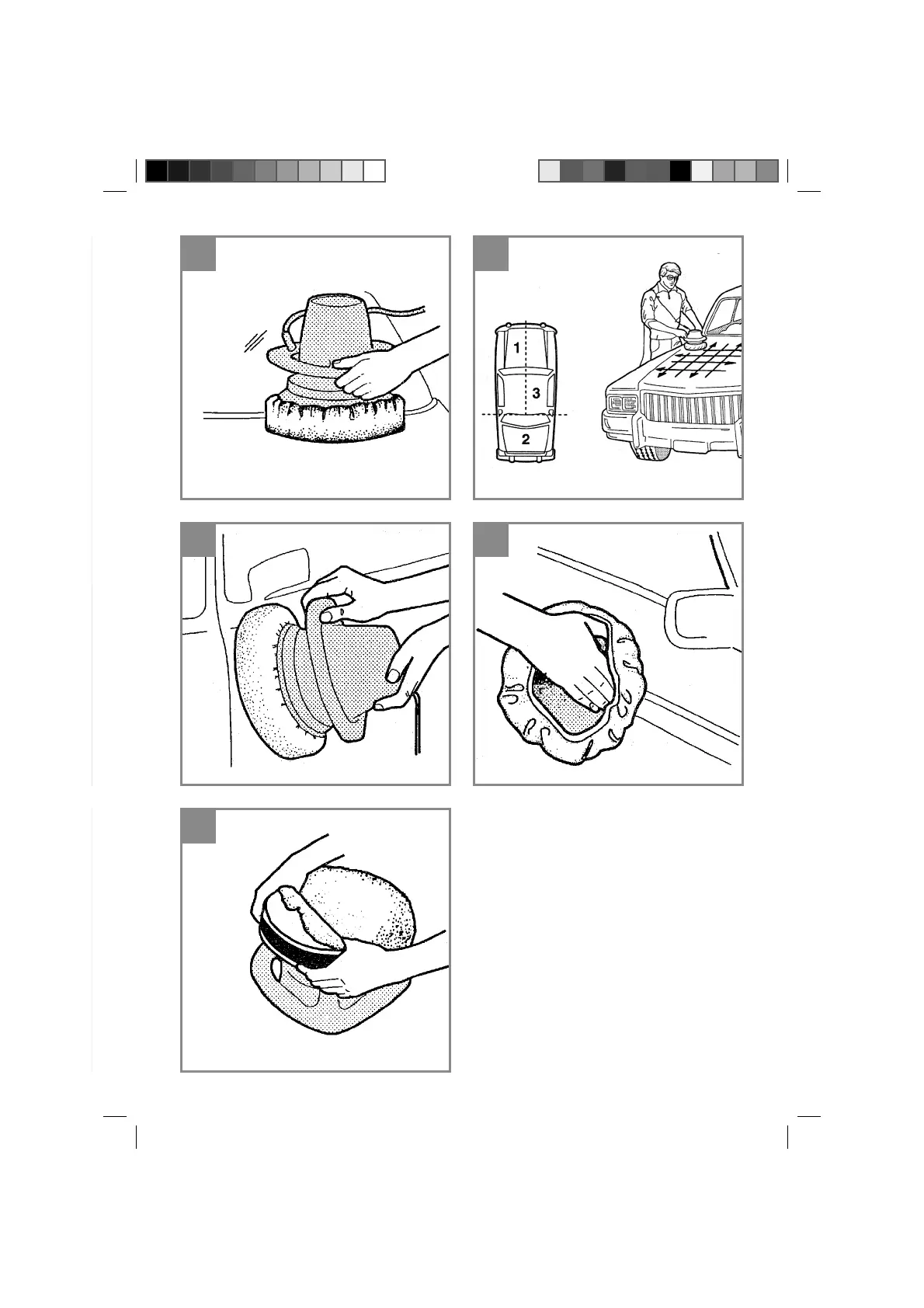 1
3
2