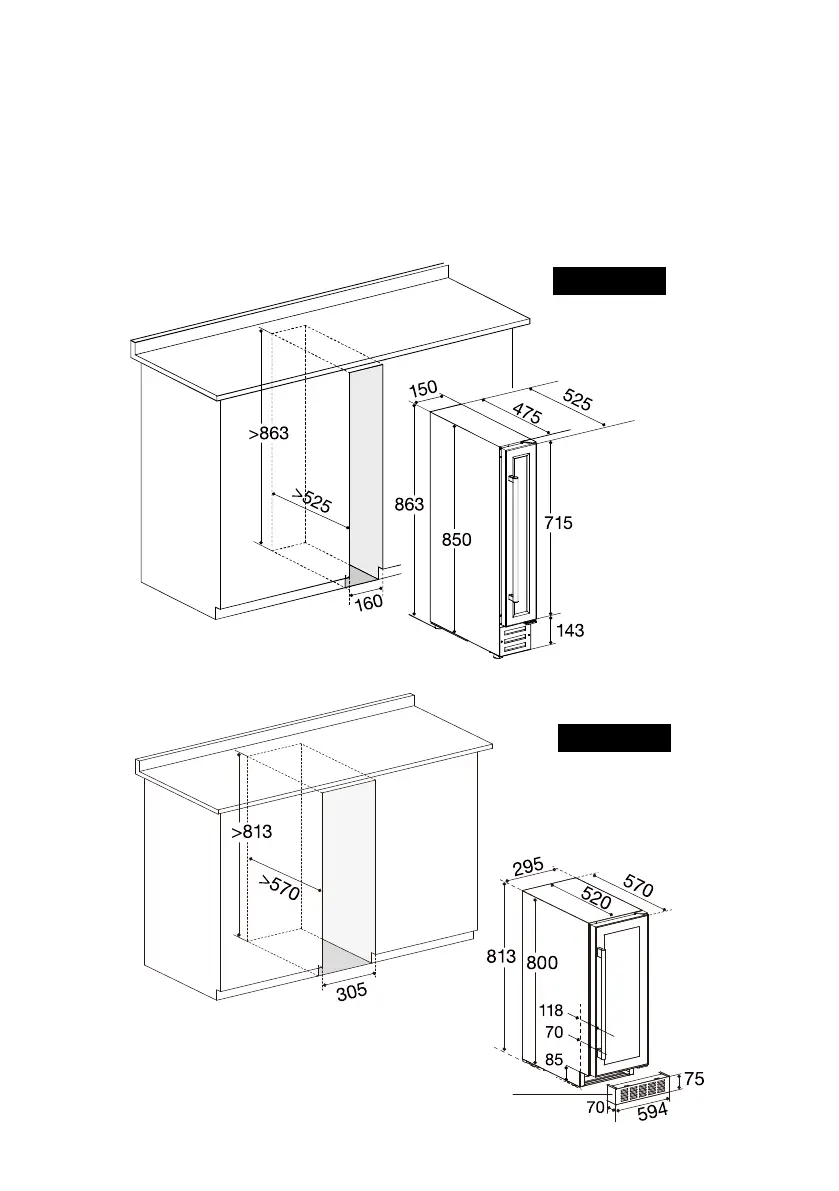 >863
>525
160
150
475
525
863
850
715
143

>813
>570
305
295
520
570
813
800
118
70
85
75
70
594