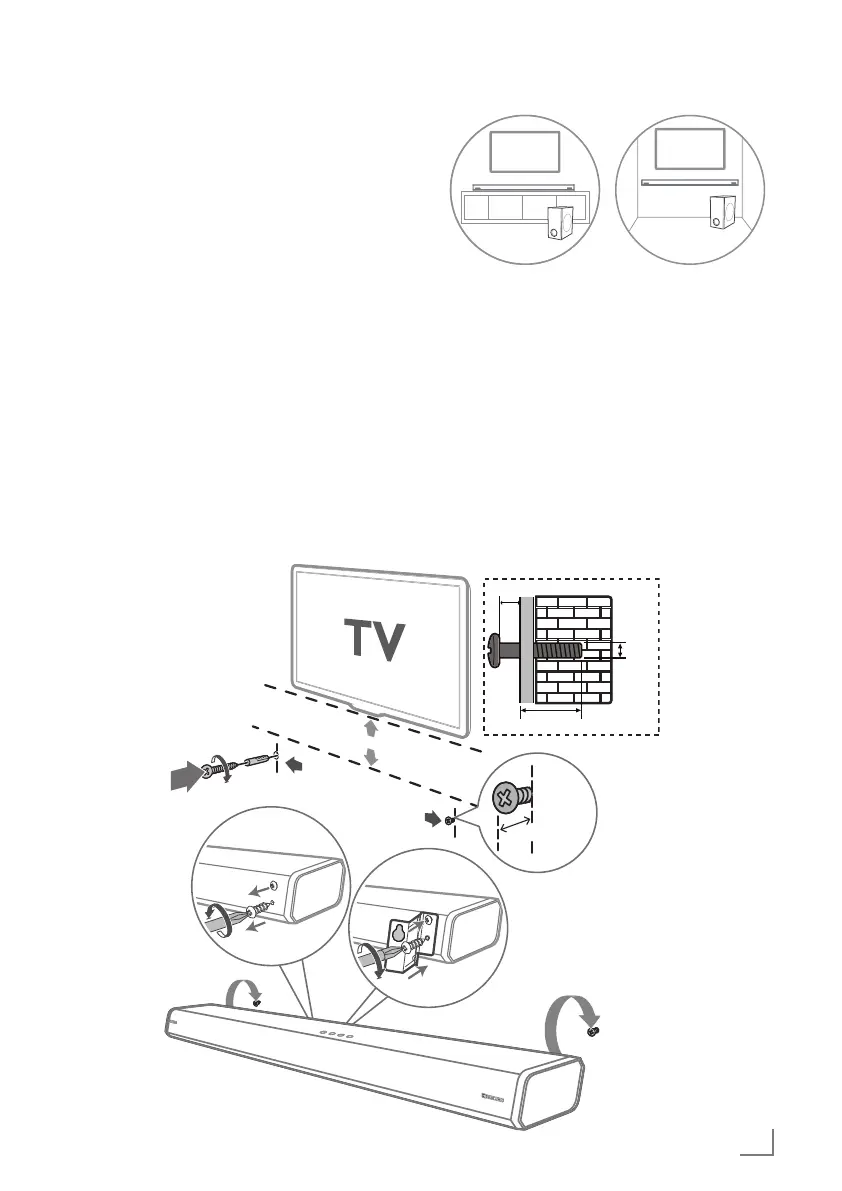 TV