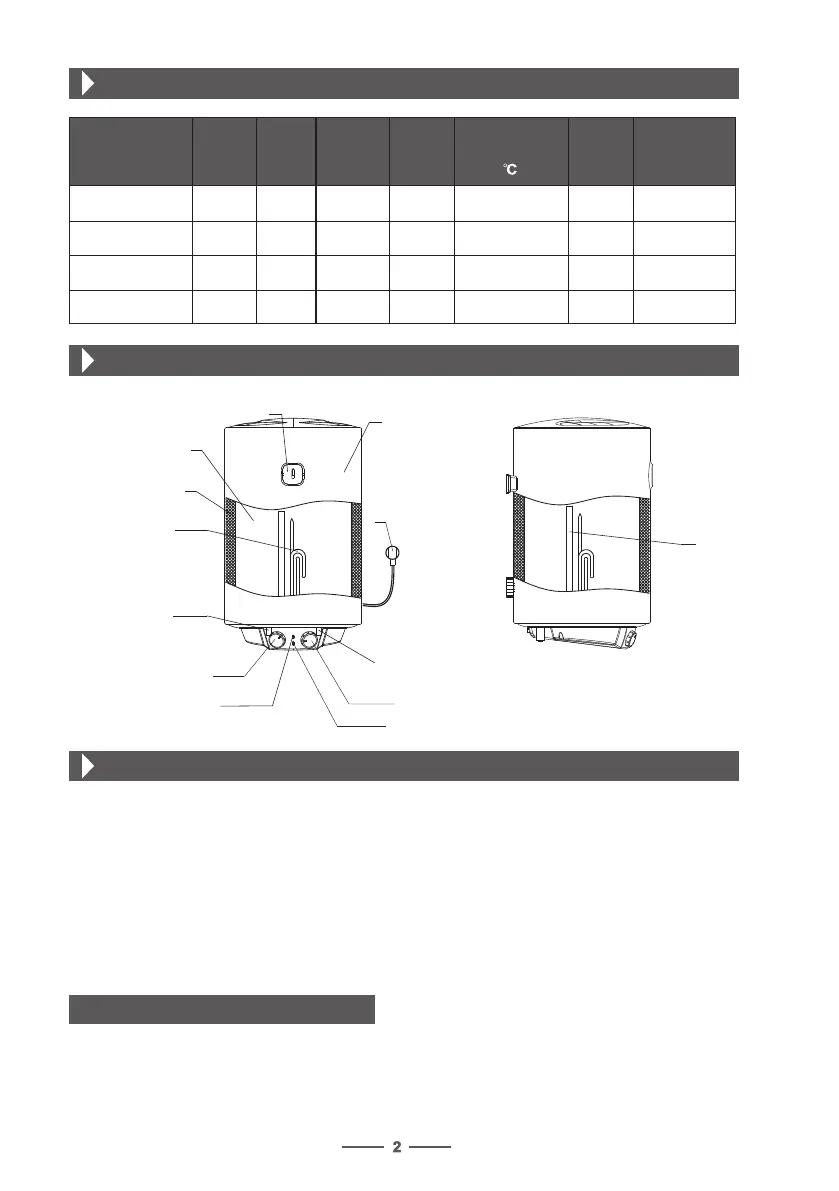 ℃

2