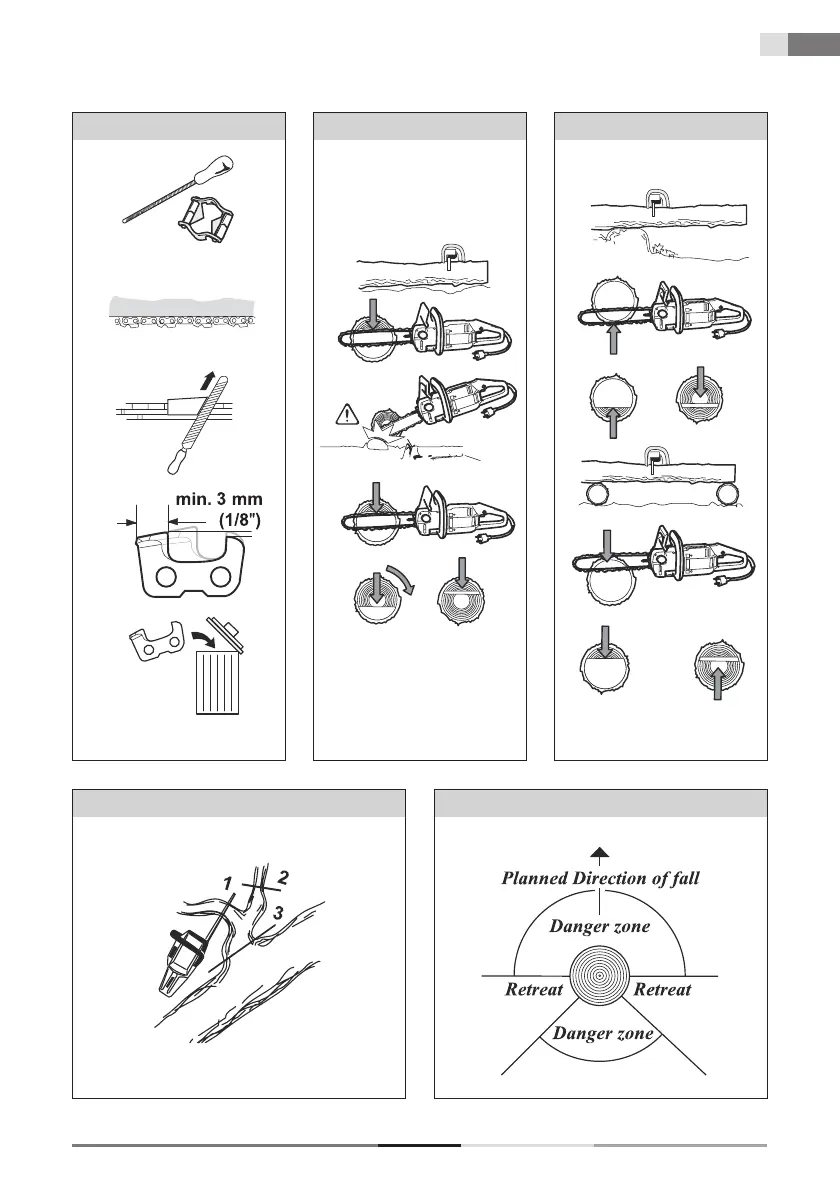 min. 3 mm
(1/8")

1
2
3

Planned Direction of fall
Danger zone
Retreat
Retreat
Danger zone