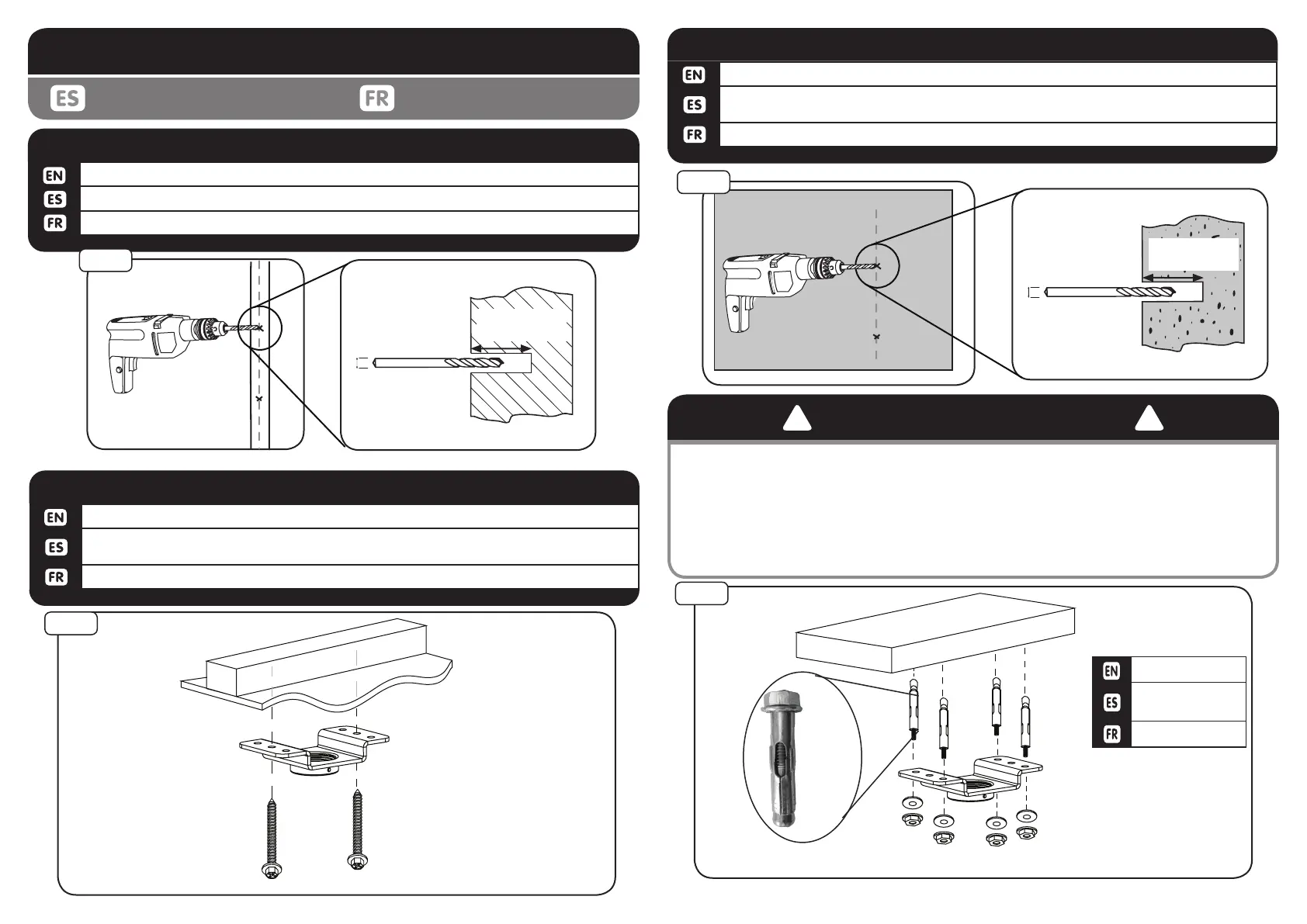 ES FR

EN
ES
FR

EN
ES
FR

EN
ES
FR

EN
ES
FR