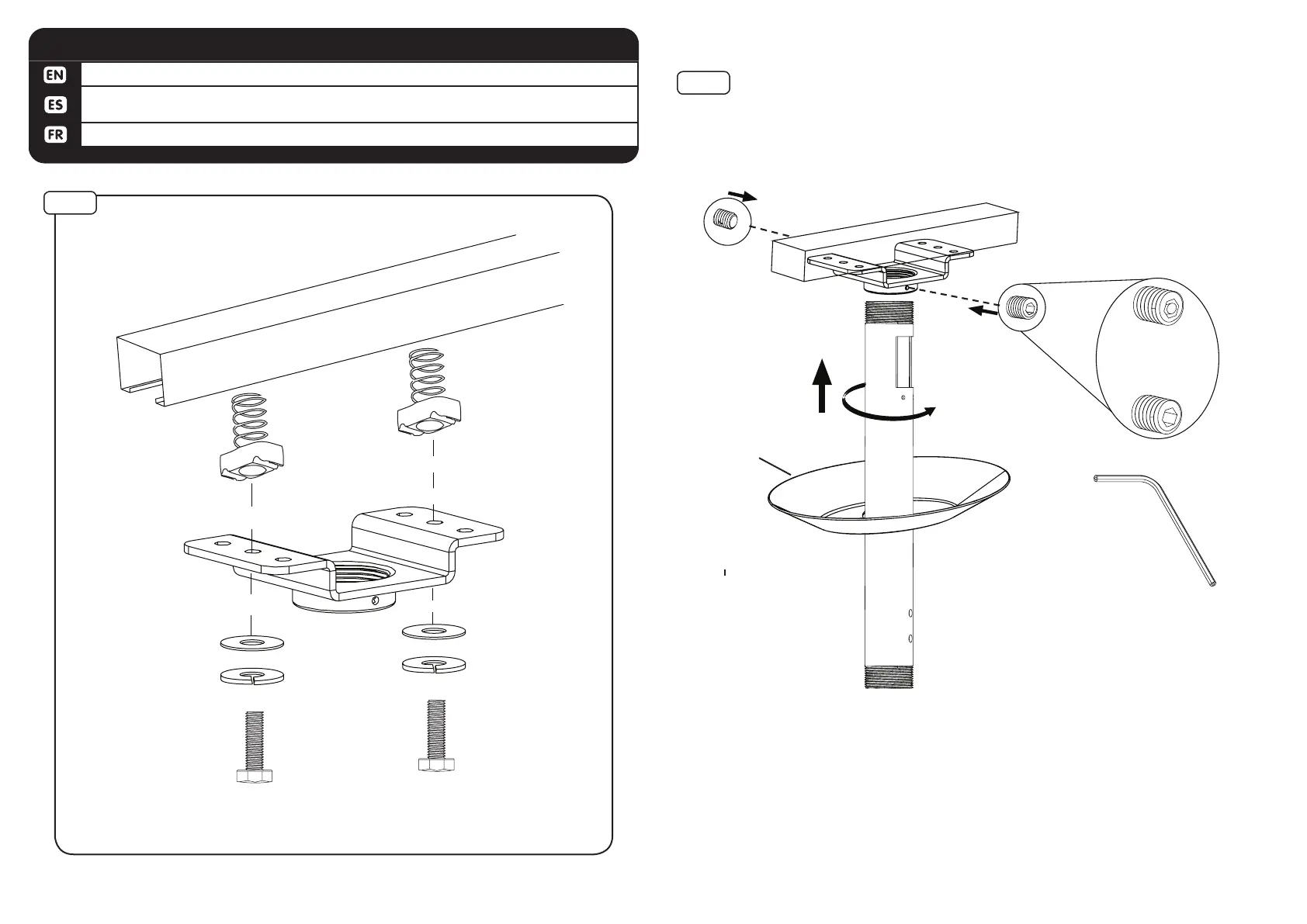 EN

ES

FR