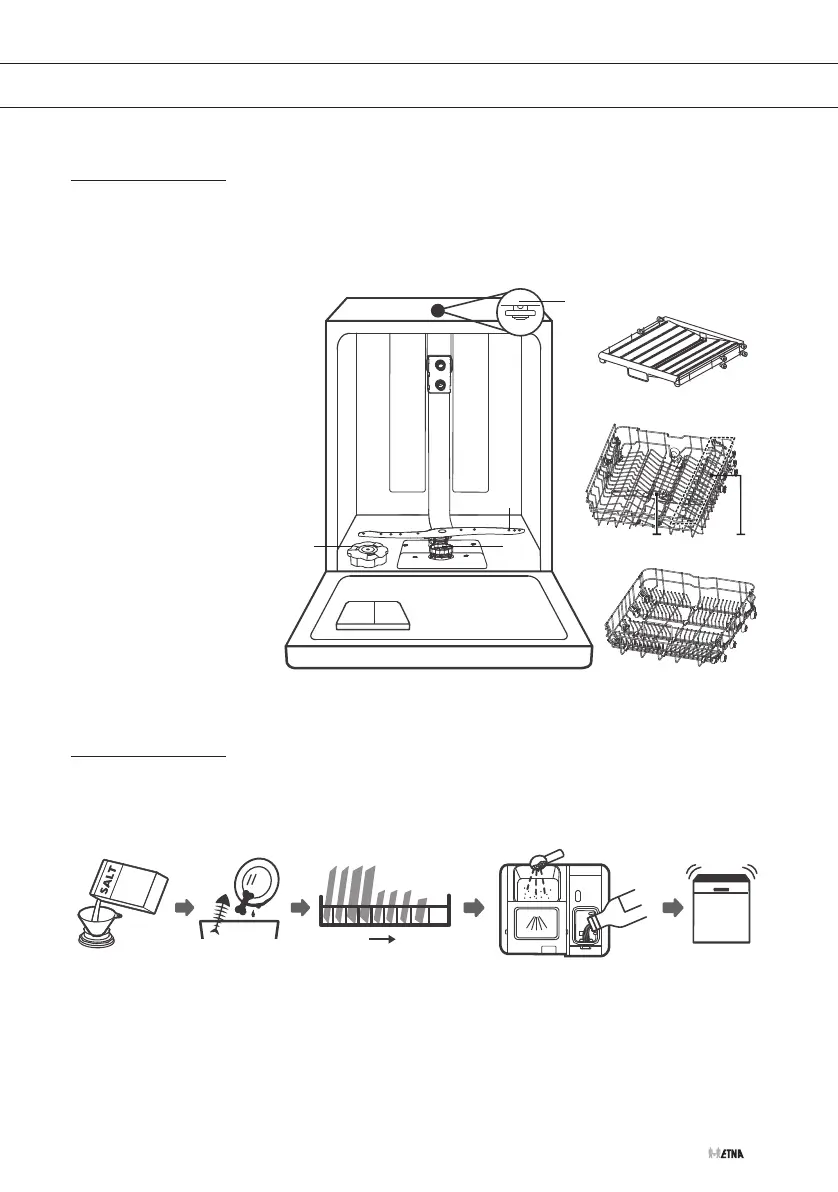 SALT

ETNA