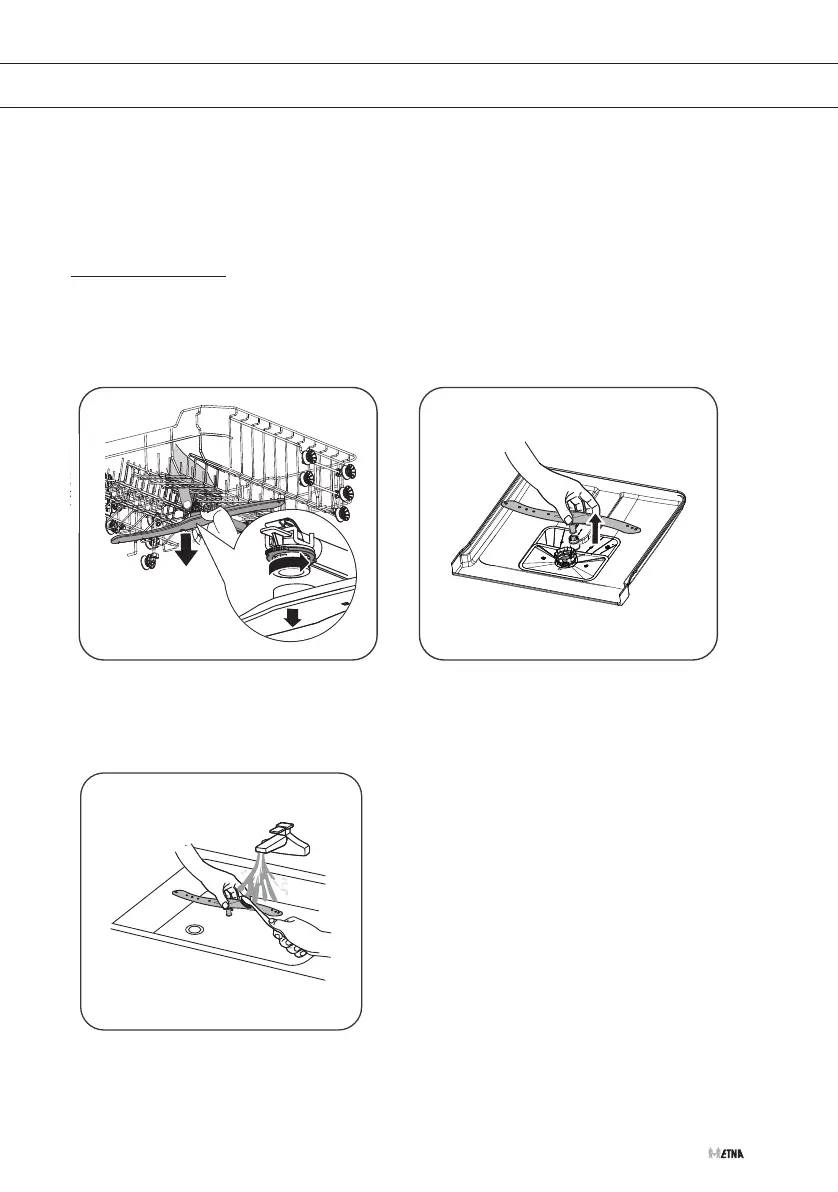 ETNA