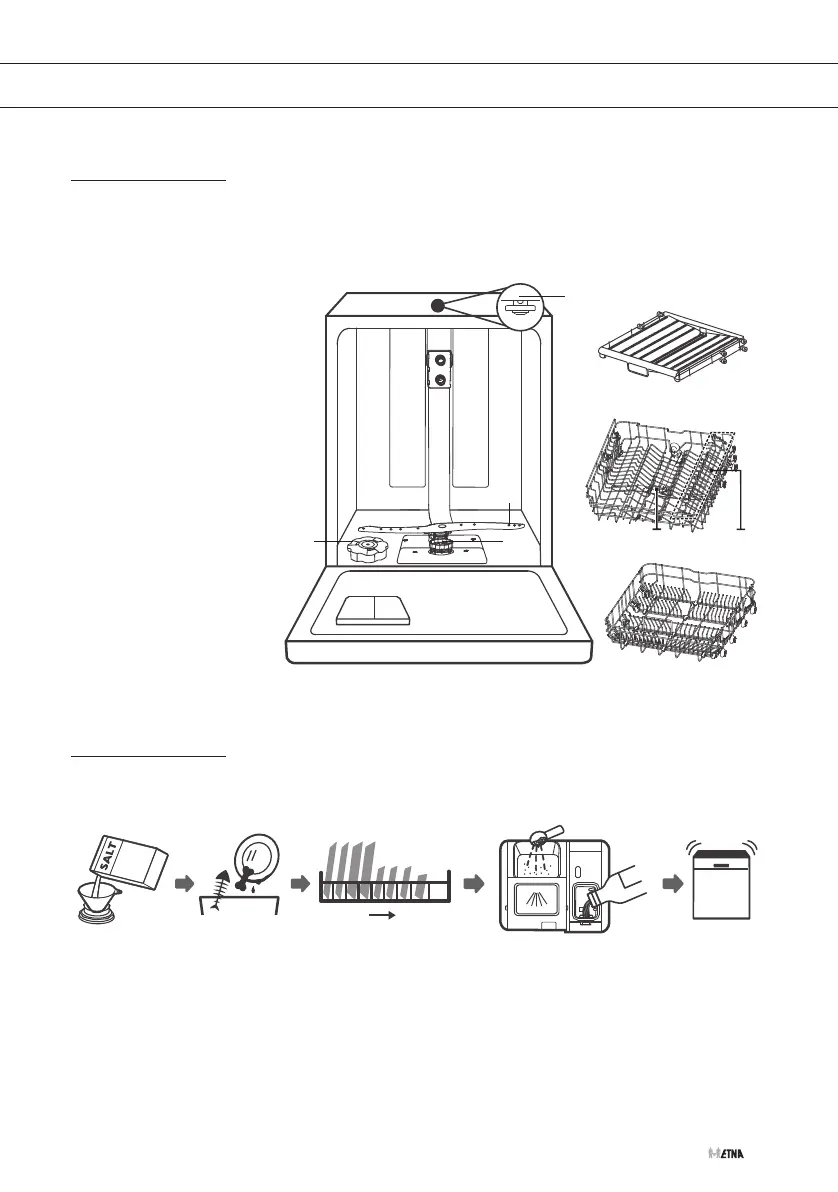 SALT

ETNA