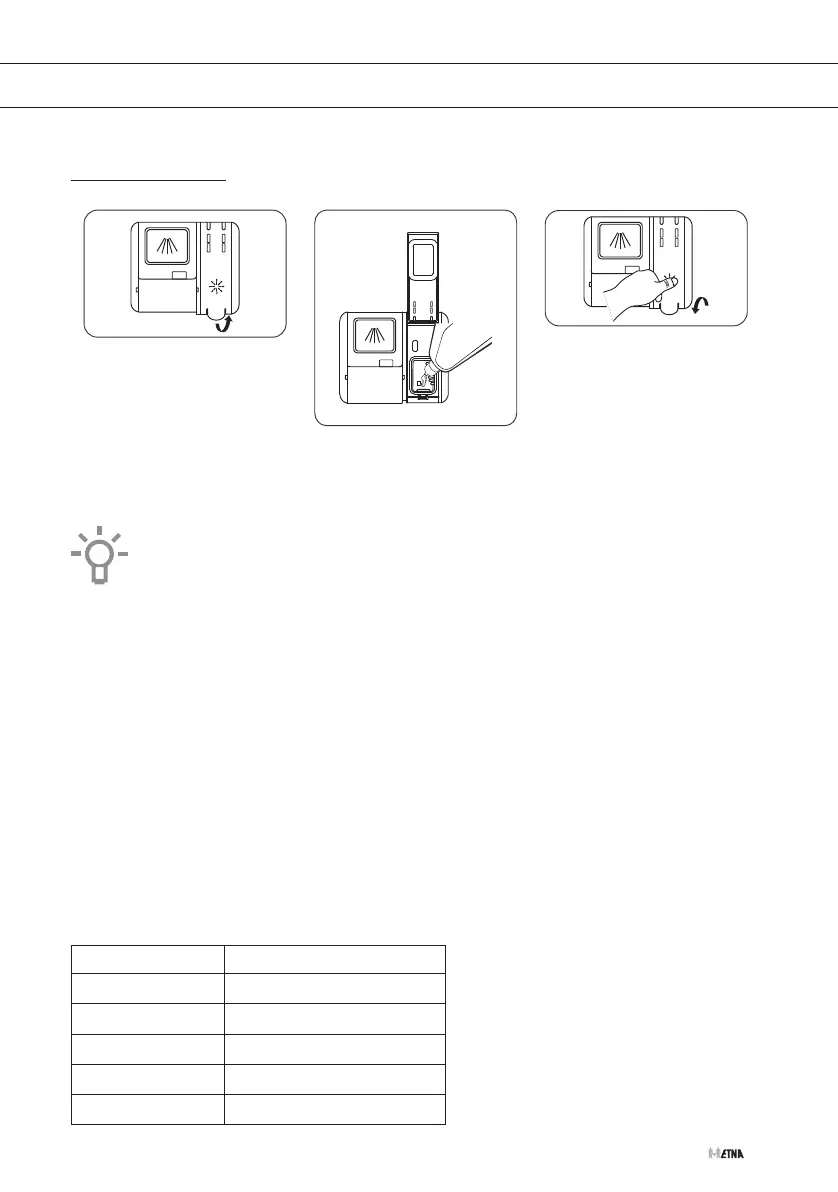 ETNA