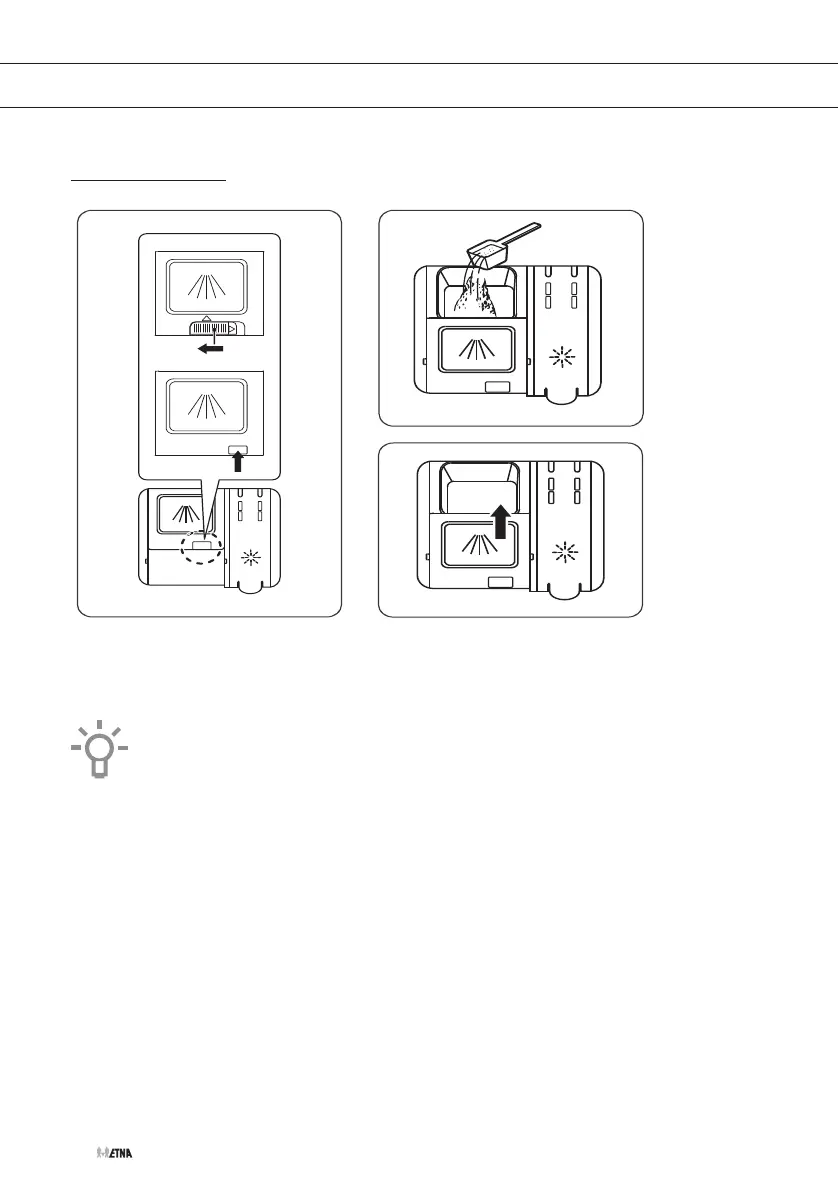 ETNA