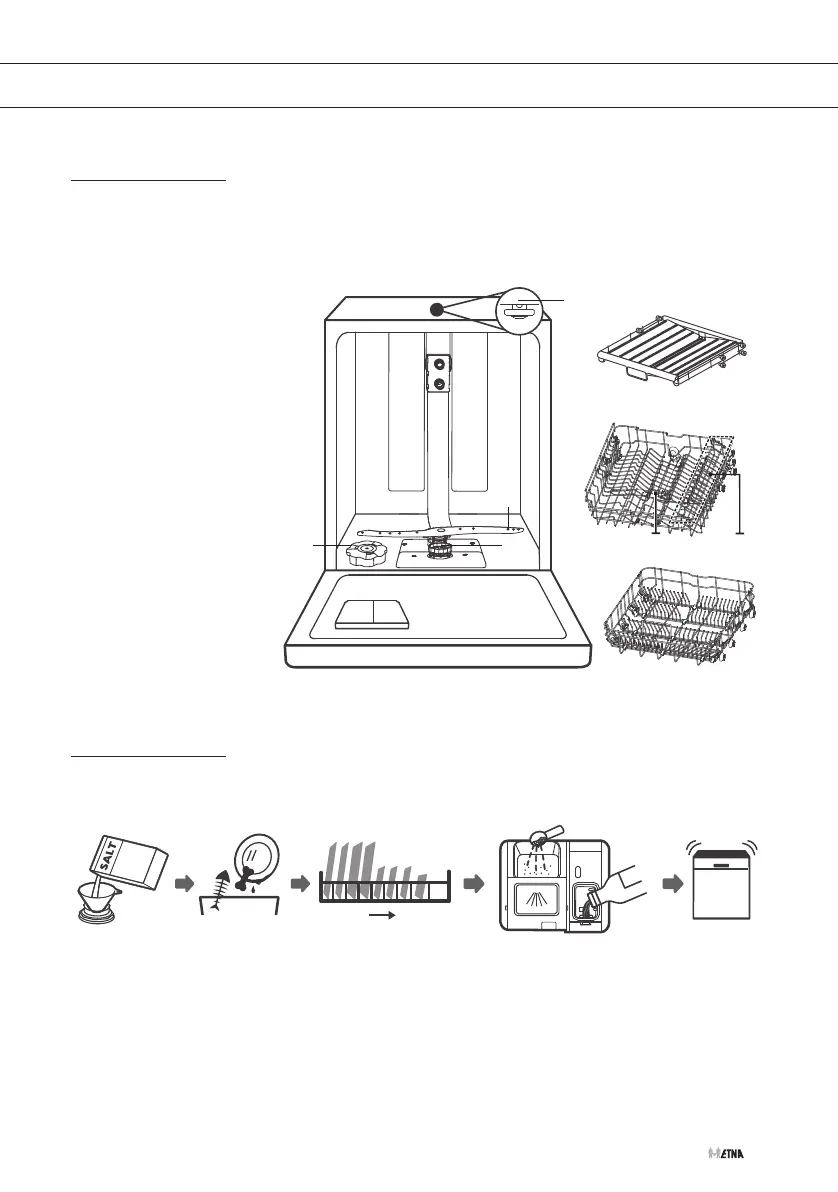 SALT

ETNA