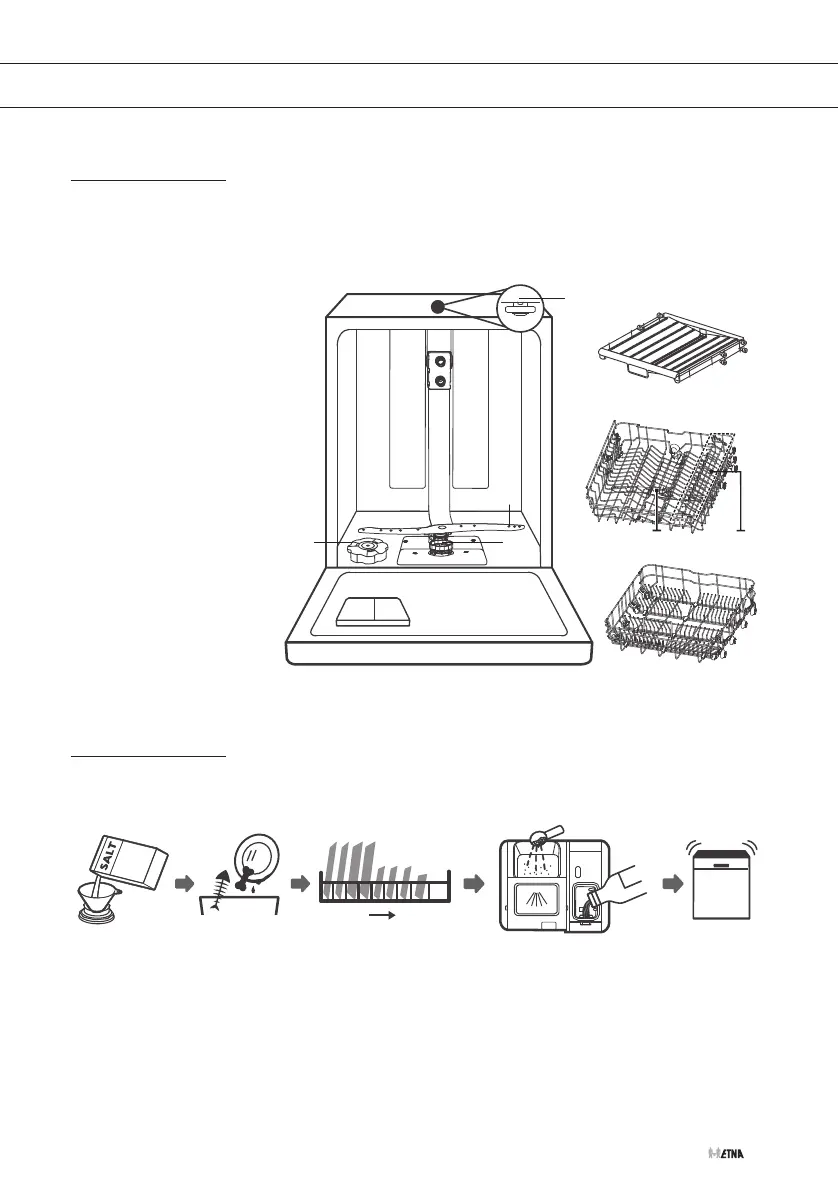 SALT

ETNA