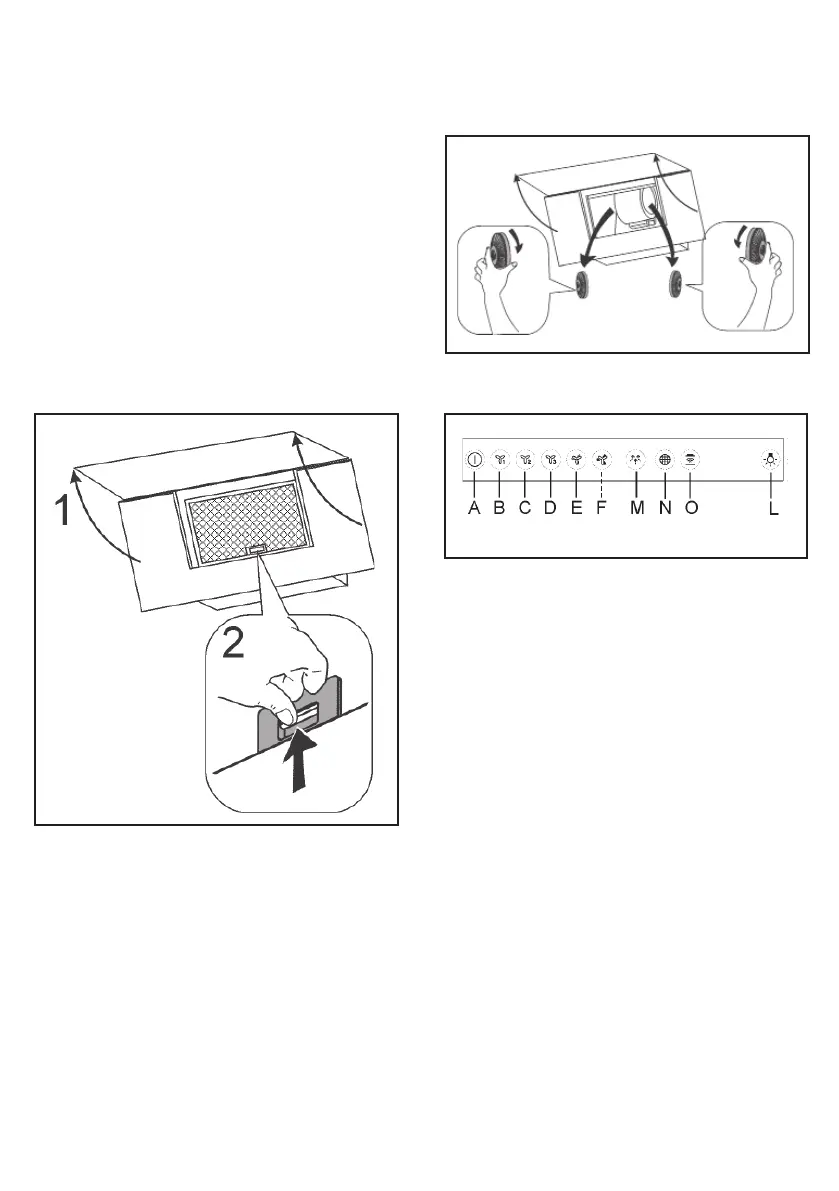 1

2

A B C D E F M N O L