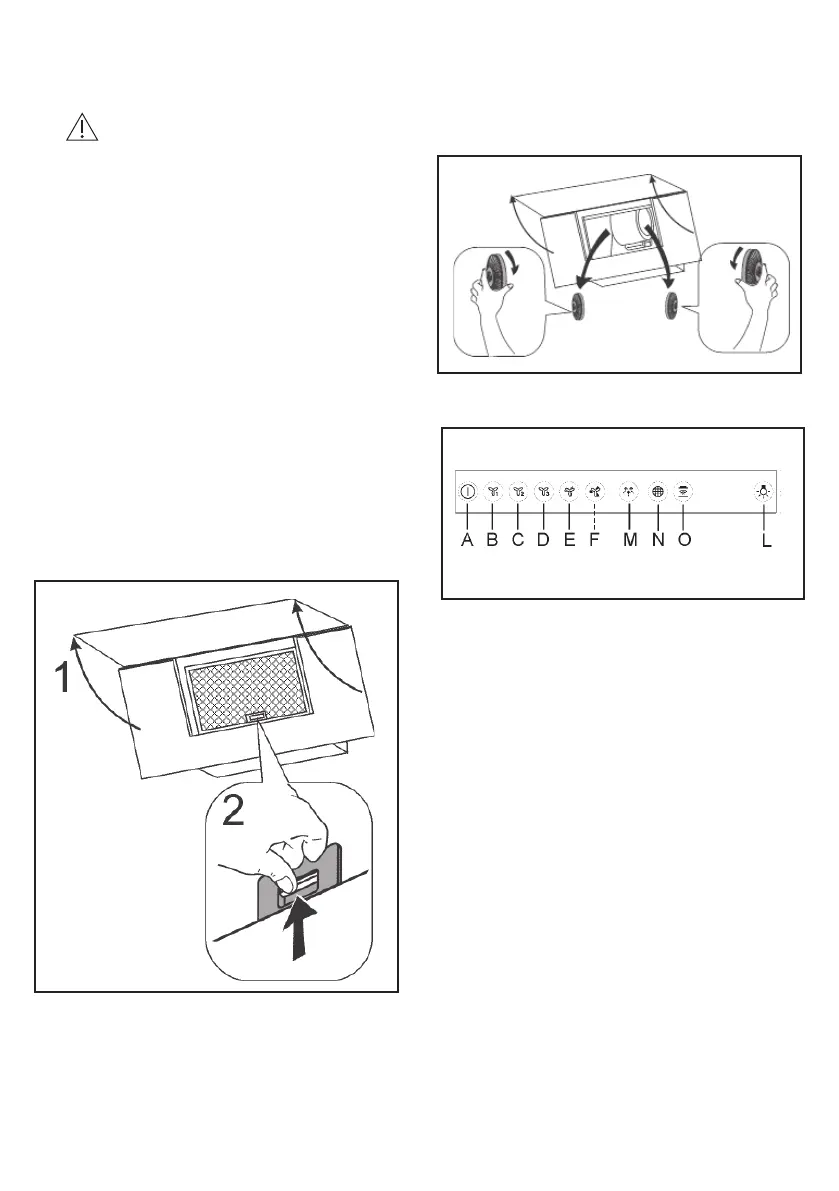 A B C D E F M N O L

1

2