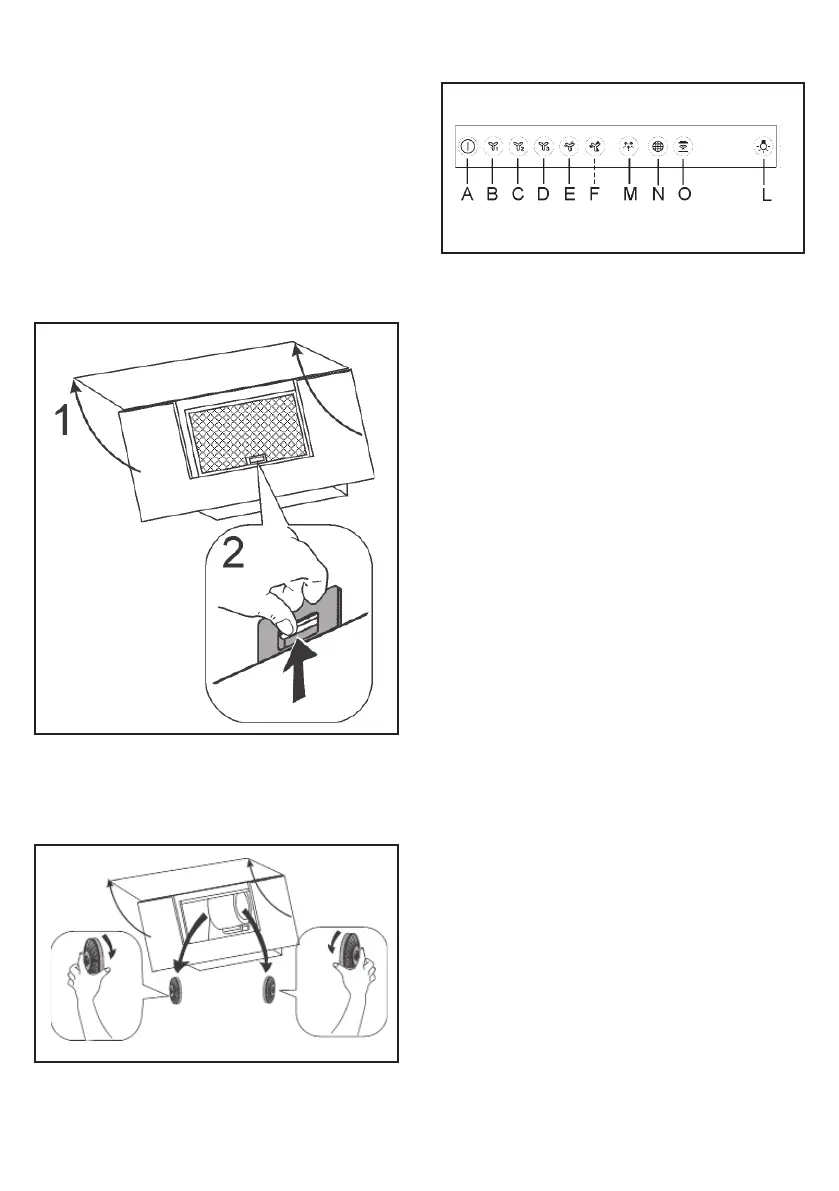 A B C D E F M N O L

1

2