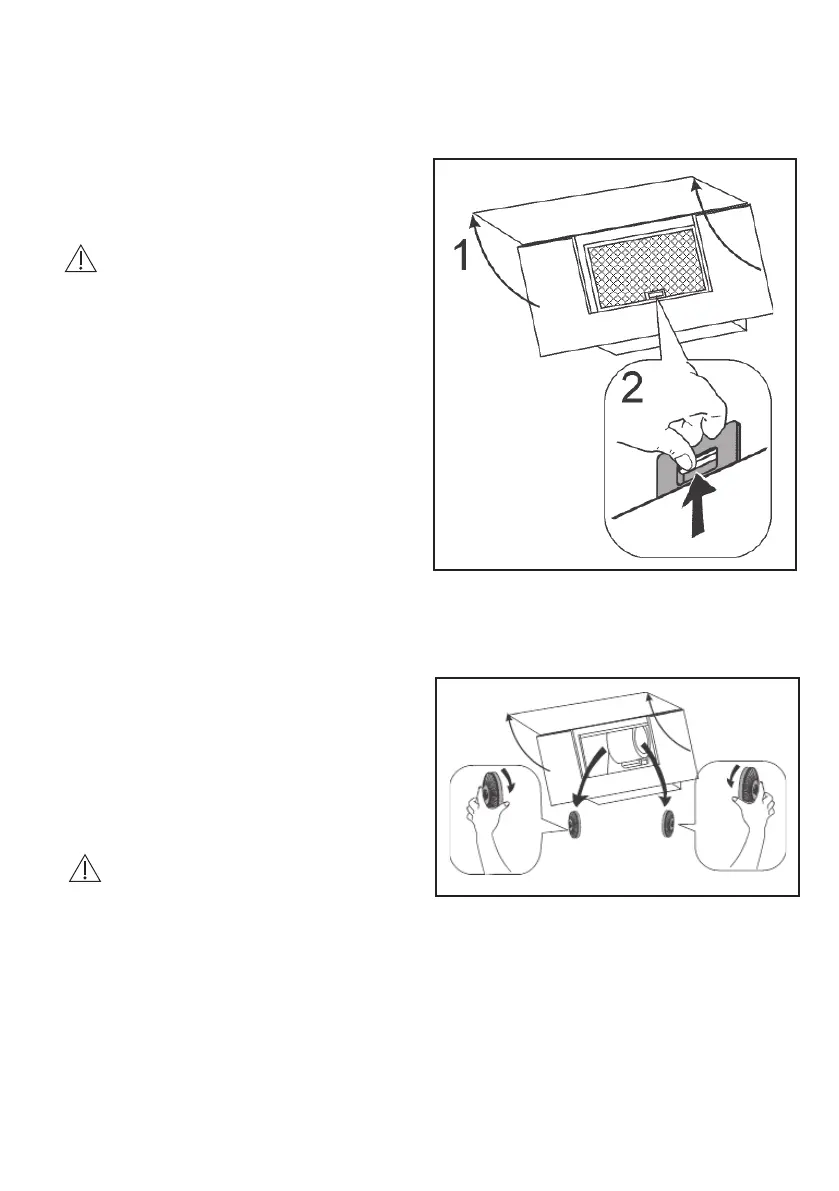 1

2