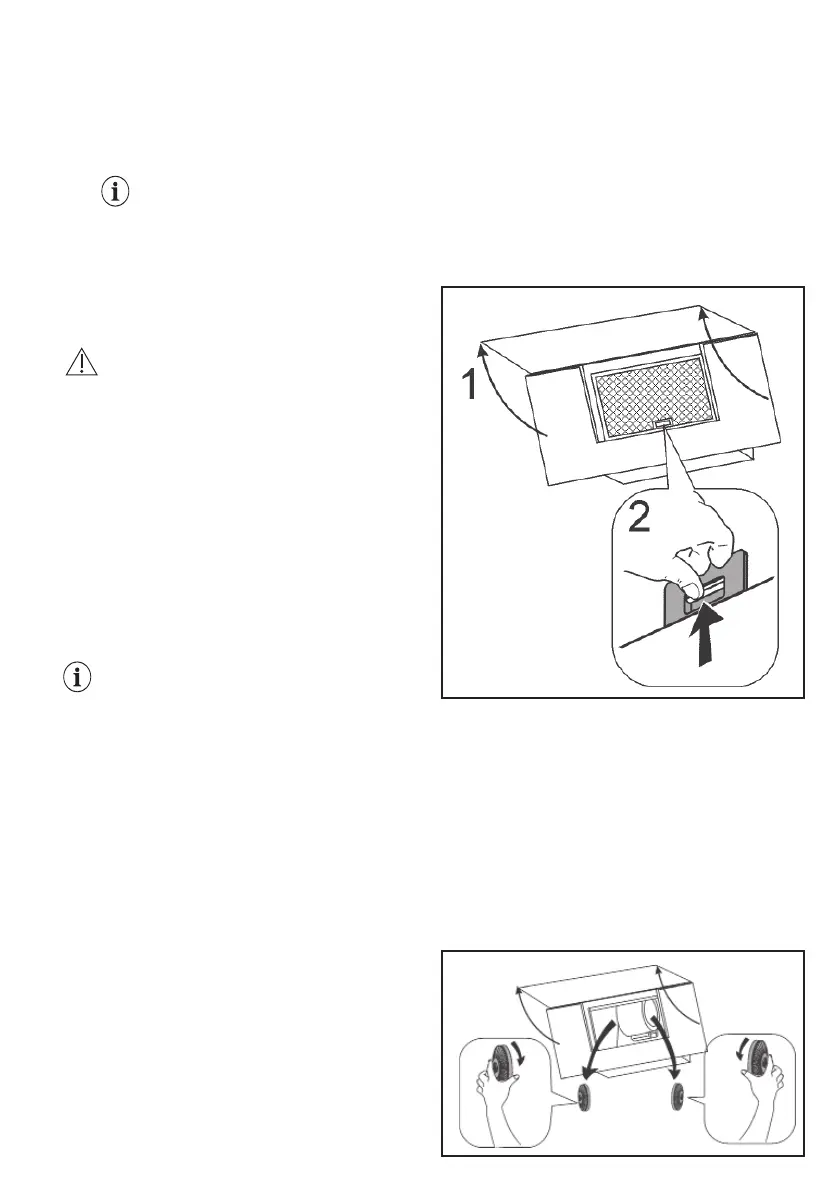 1

2