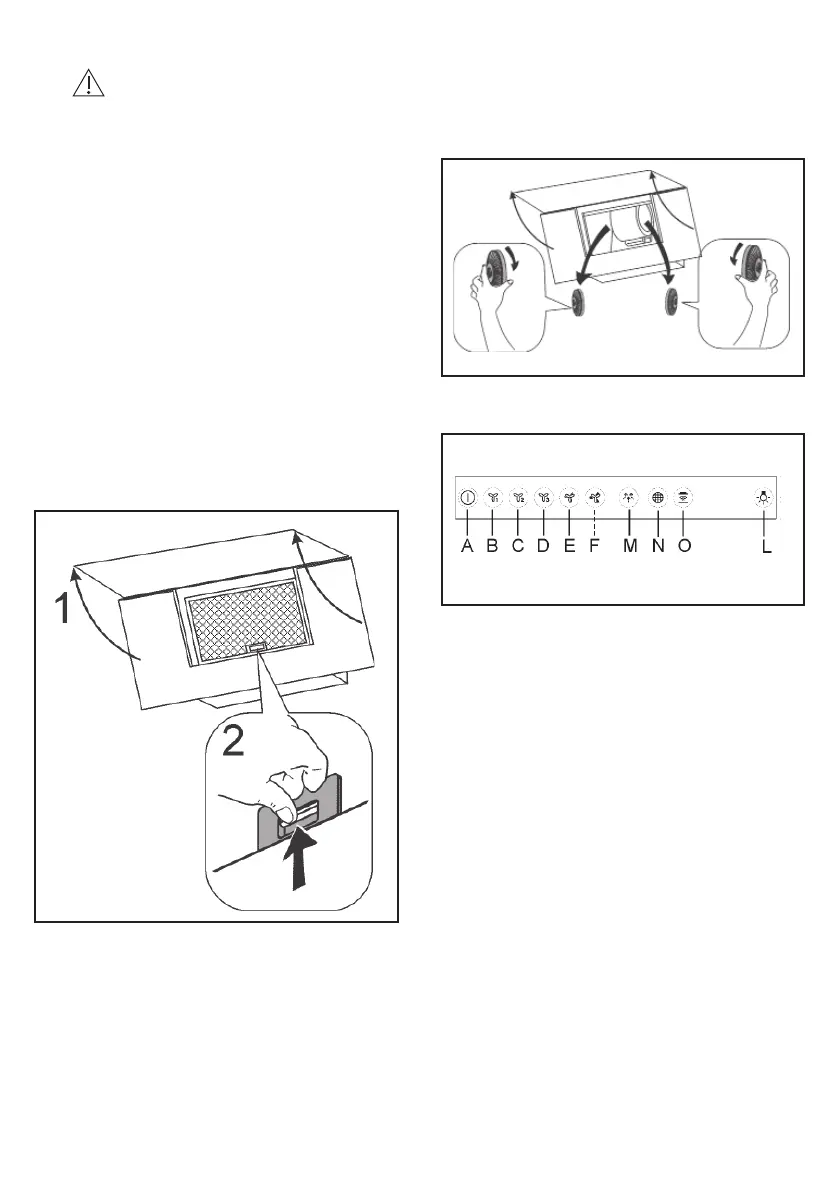 1

2

A B C D E F M N O L