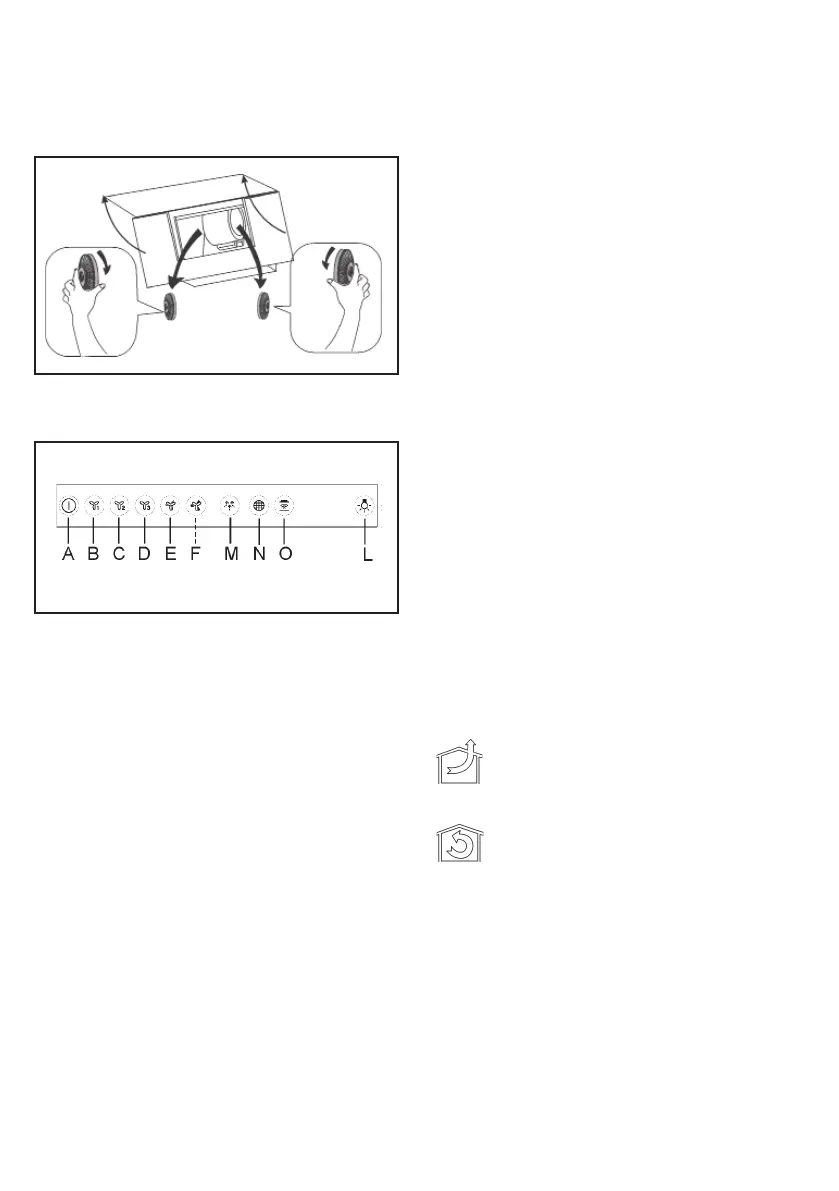 A B C D E F M N O L