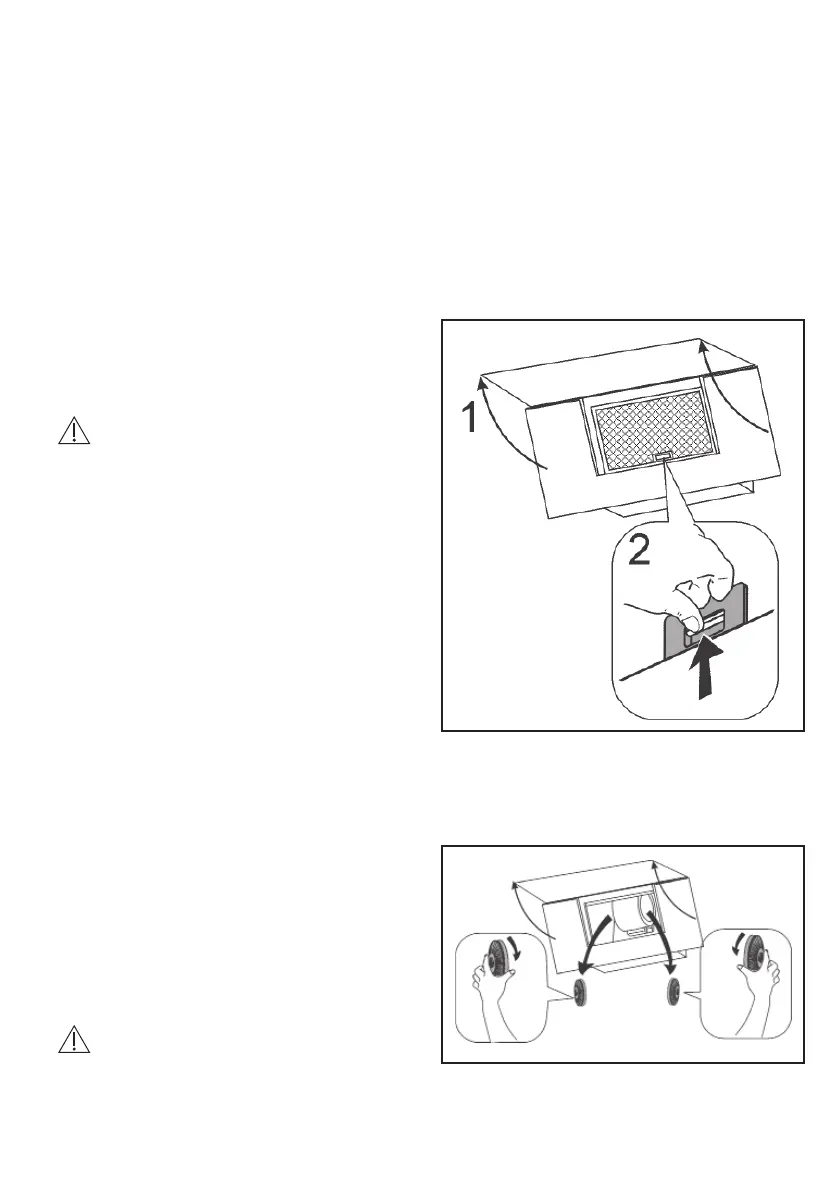 1
2