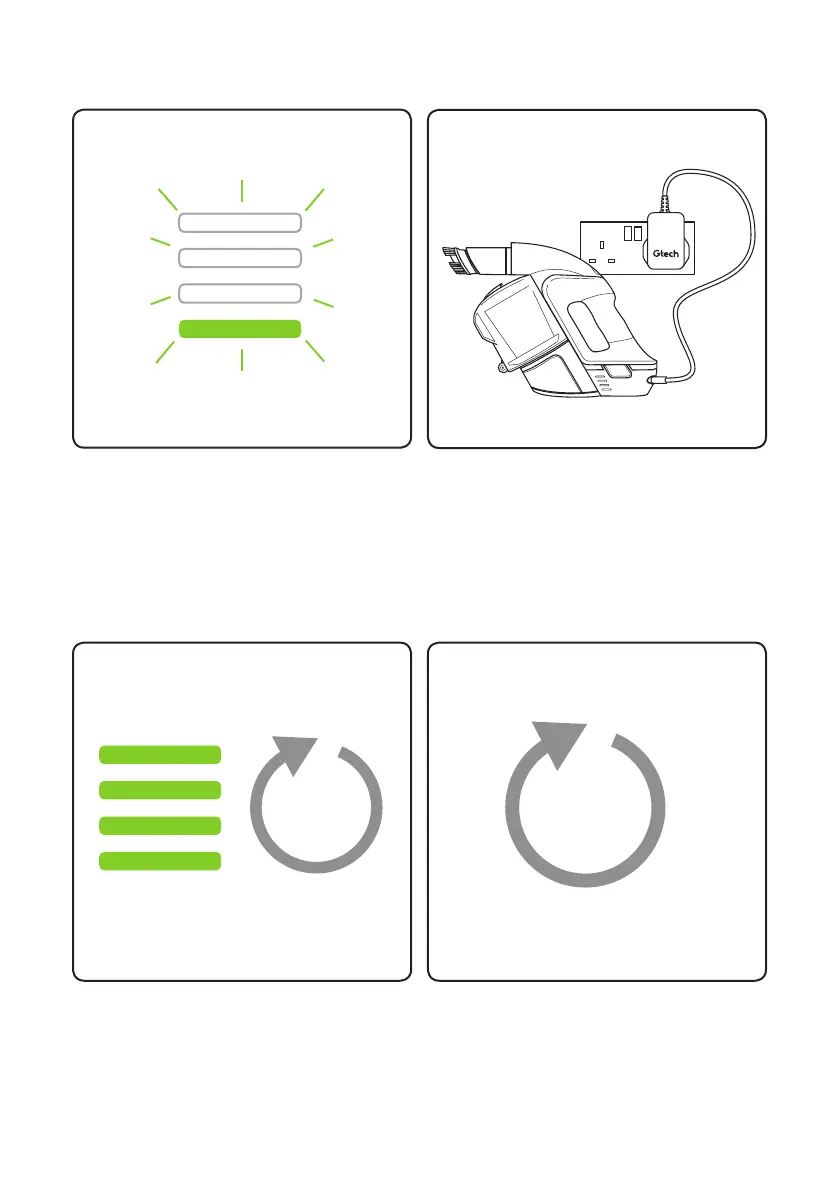 Gtech